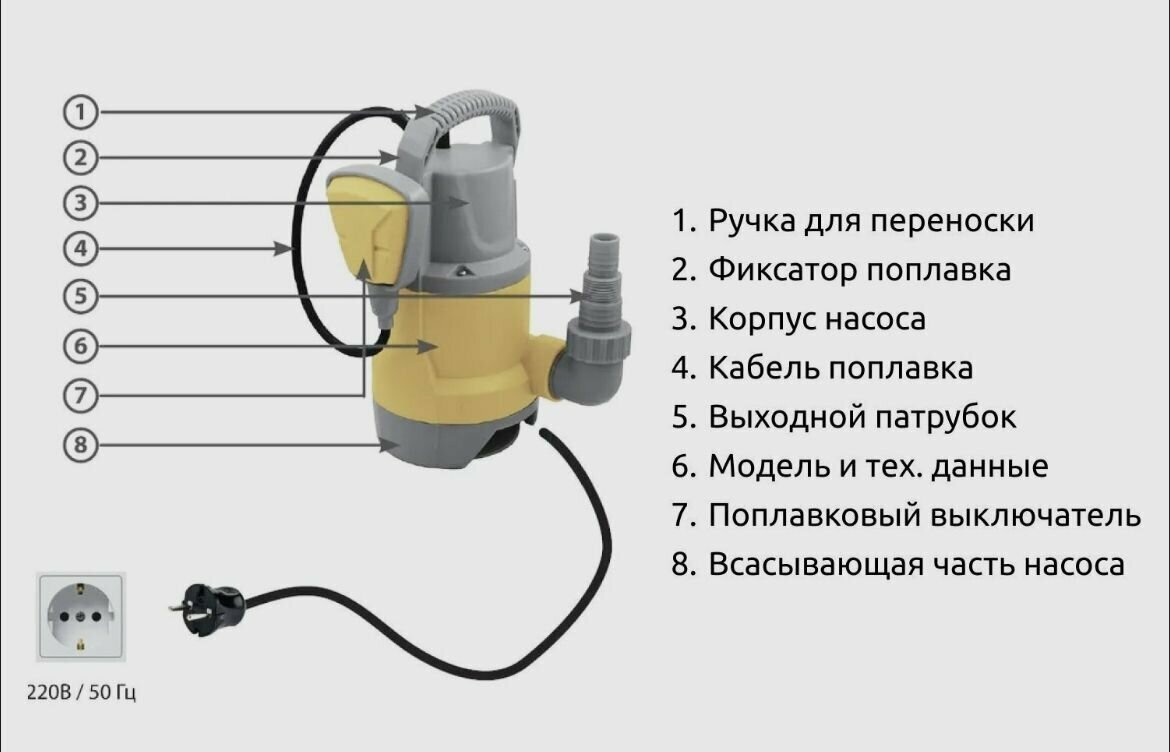 1
2
3
4
5
6
7
8

1. Ручка для переноски
2. Фиксатор поплавка
3. Корпус насоса
4. Кабель поплавка
5. Выходной патрубок
6. Модель и тех. данные
7. Поплавковый выключатель
8. Всасывающая часть насоса

220В / 50 Гц