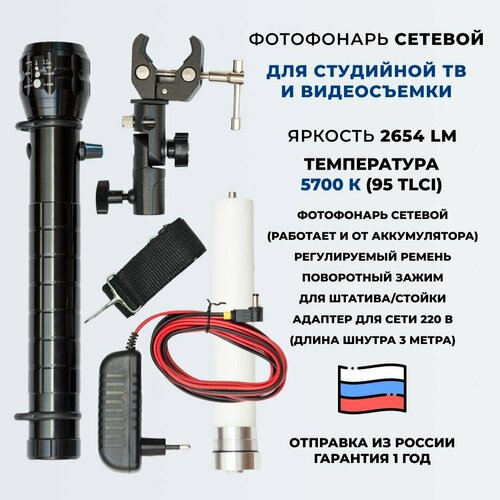 ФОТОФОНАРЬ СЕТЕВОЙ

ДЛЯ СТУДИЙНОЙ ТВ И ВИДЕОСЪЕМКИ

ЯРКОСТЬ 2654 LM

ТЕМПЕРАТУРА 5700 К (95 TLCI)

ФОТОФОНАРЬ СЕТЕВОЙ (РАБОТАЕТ И ОТ АККУМУЛЯТОРА)
РЕГУЛИРУЕМЫЙ РЕМЕНЬ
ПОВОРОТНЫЙ ЗАЖИМ ДЛЯ ШТАТИВА/СТОЙКИ
АДАПТЕР ДЛЯ СЕТИ 220 В (ДЛИНА ШНУТРА 3 МЕТРА)

ОТПРАВКА ИЗ РОССИИ
ГАРАНТИЯ 1 ГОД