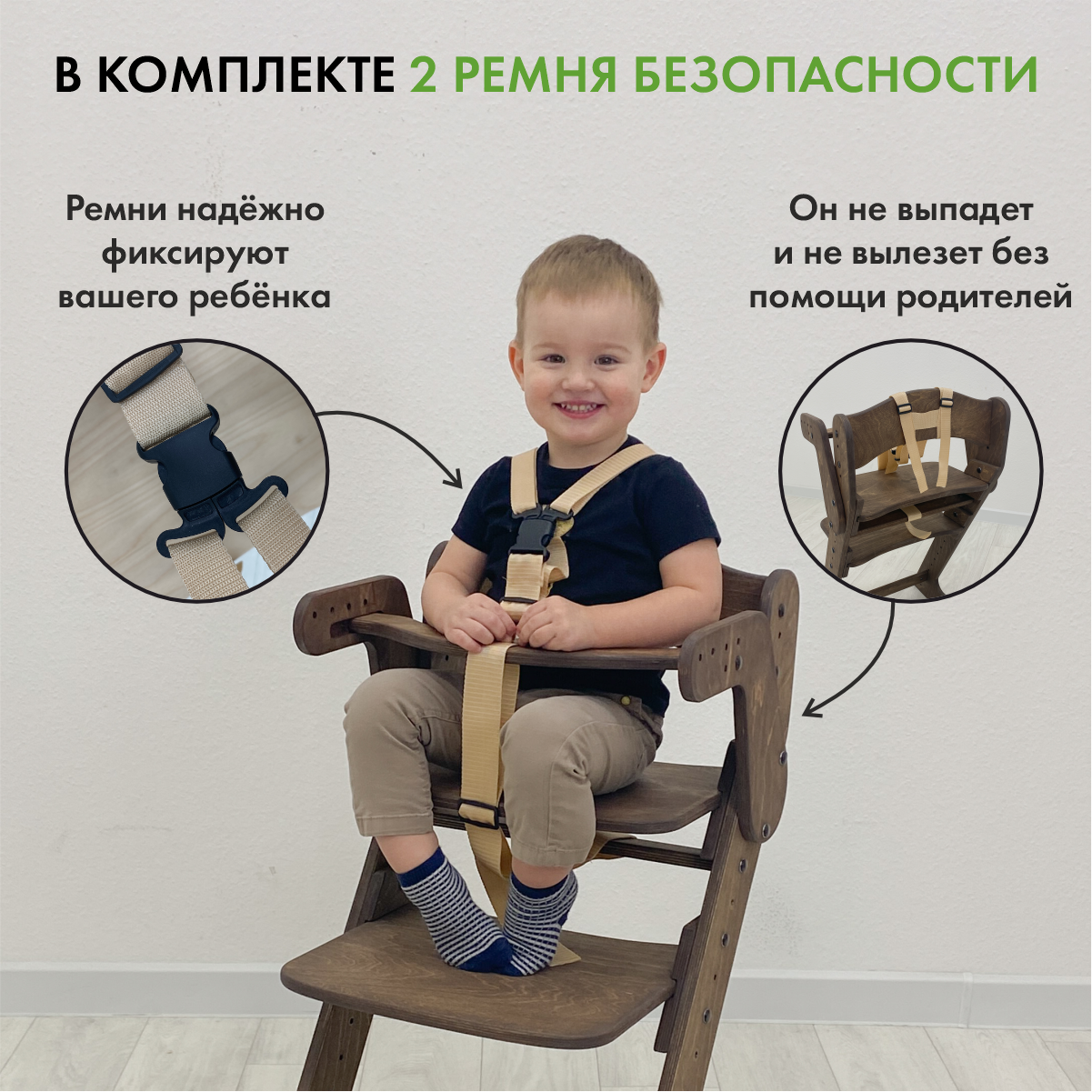 В КОМПЛЕКТЕ 2 РЕМНЯ БЕЗОПАСНОСТИ

Ремни надёжно фиксируют вашего ребёнка

Он не выпадет и не вылезет без помощи родителей