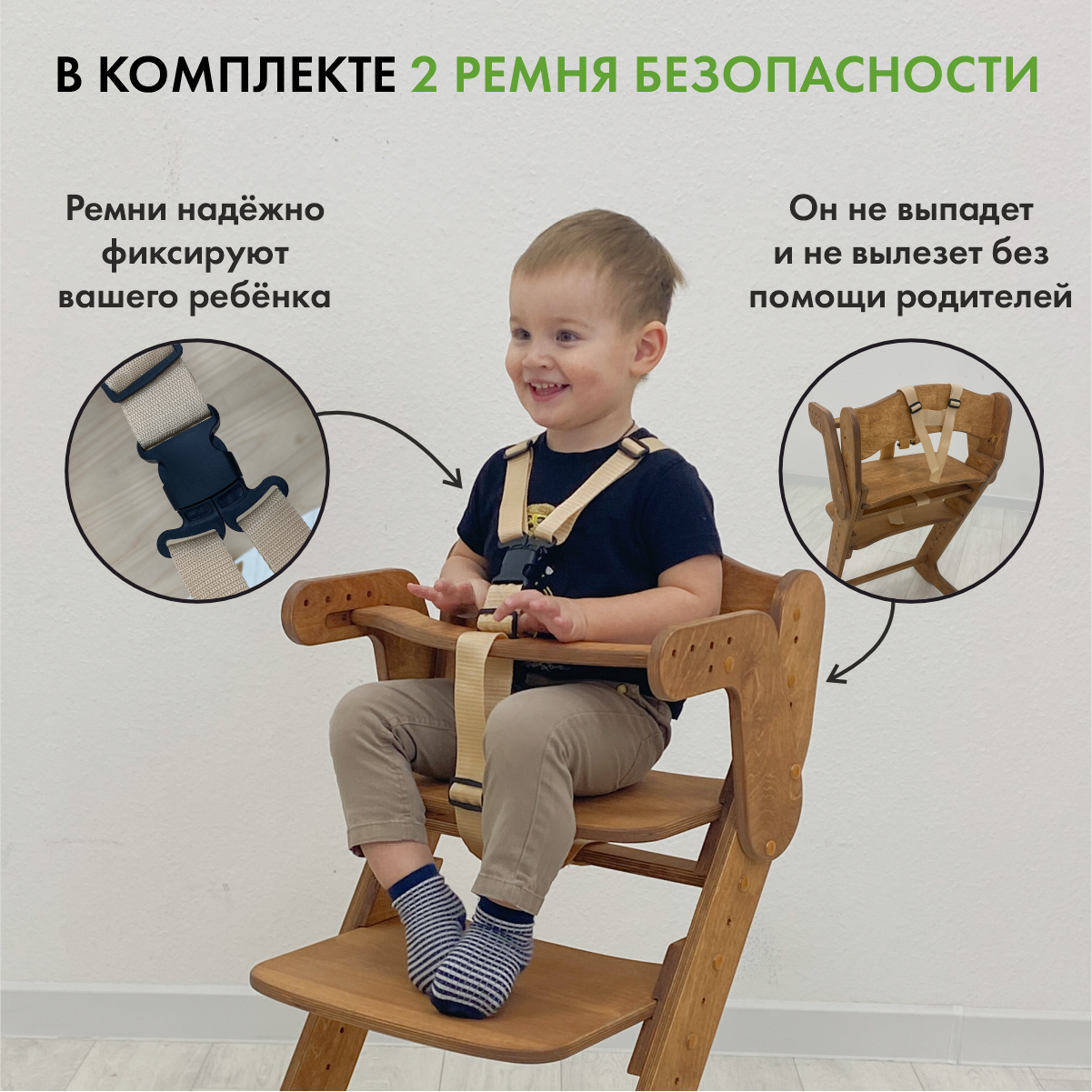 В КОМПЛЕКТЕ 2 РЕМНЯ БЕЗОПАСНОСТИ

Ремни надёжно фиксируют вашего ребёнка

Он не выпадет и не вылезет без помощи родителей