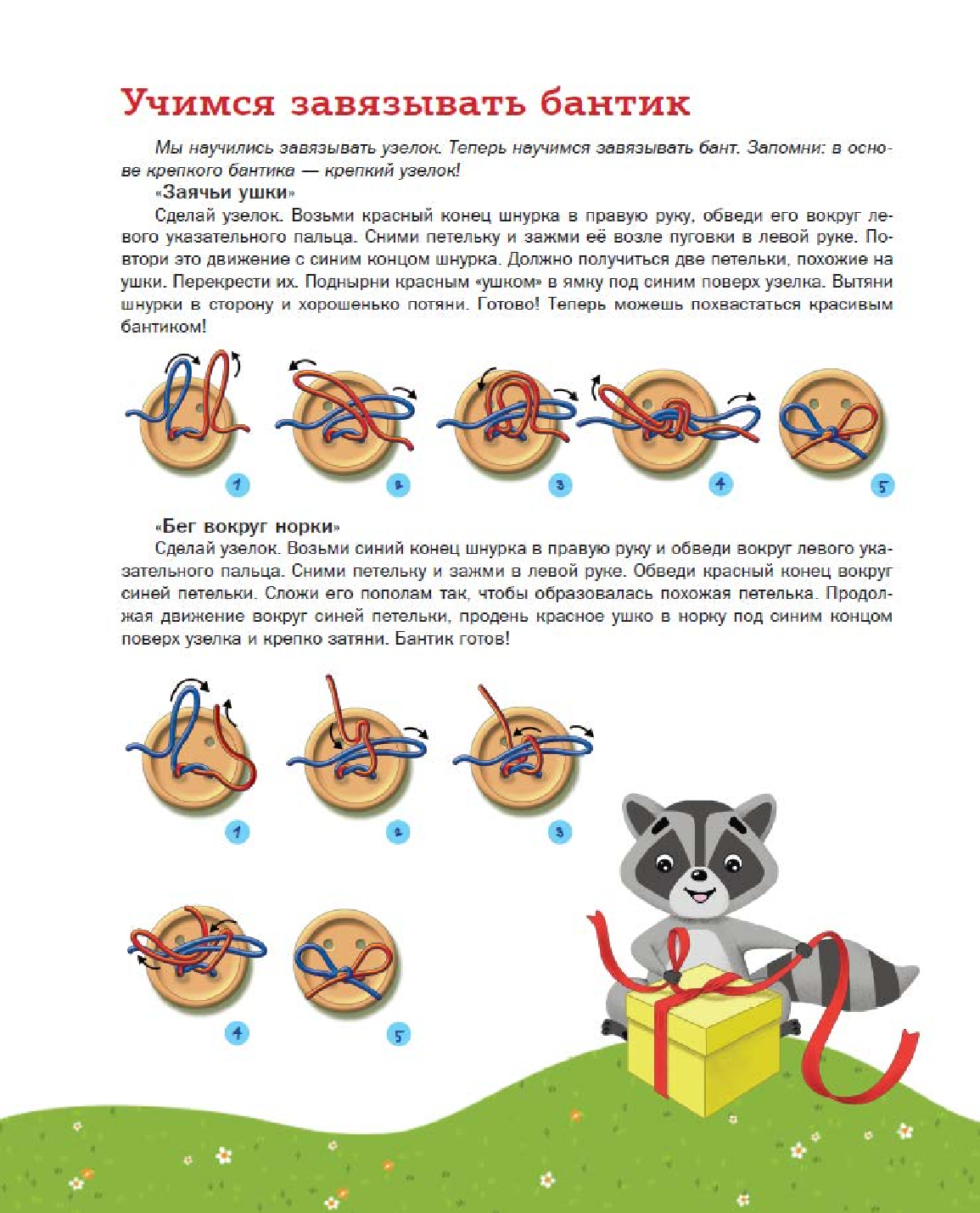 Учимся завязывать бантик

Мы научились завязывать узелок. Теперь научимся завязывать бант. Запомни: в основе крепкого бантика — крепкий узелок!

«Заячьи ушки»

Сделай узелок. Возьми красный конец шнурка в правую руку, обведи его вокруг левого указательного пальца. Сними петельку и зажми её возле пуговки в левой руке. Повтори это движение с синим концом шнурка. Должно получиться две петельки, похожие на ушки. Перекрести их. Поднырни красным «ушком» в ямку под синим поверх узелка. Вытяни шнурки в сторону и хорошенько потяни. Готово! Теперь можешь похвастаться красивым бантиком!

1 2 3 4 5

«Бег вокруг норки»

Сделай узелок. Возьми синий конец шнурка в правую руку и обведи вокруг левого указательного пальца. Сними петельку и зажми в левой руке. Обведи красный конец вокруг синей петельки. Сложи его пополам так, чтобы образовалась похожая петелька. Продолжая движение вокруг синей петельки, продень красное ушко в норку под синим концом поверх узелка и крепко затяни. Бантик готов!

1 2 3

4 5