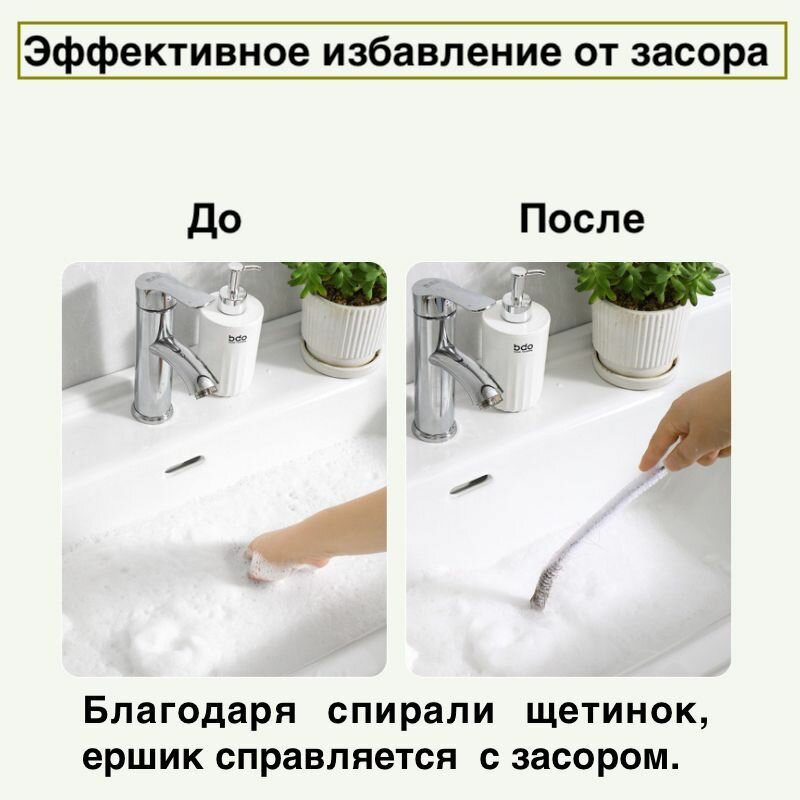 Эффективное избавление от засора

До

После

bdo

bdo

Благодаря спирали щетинок, ершик справляется с засором.