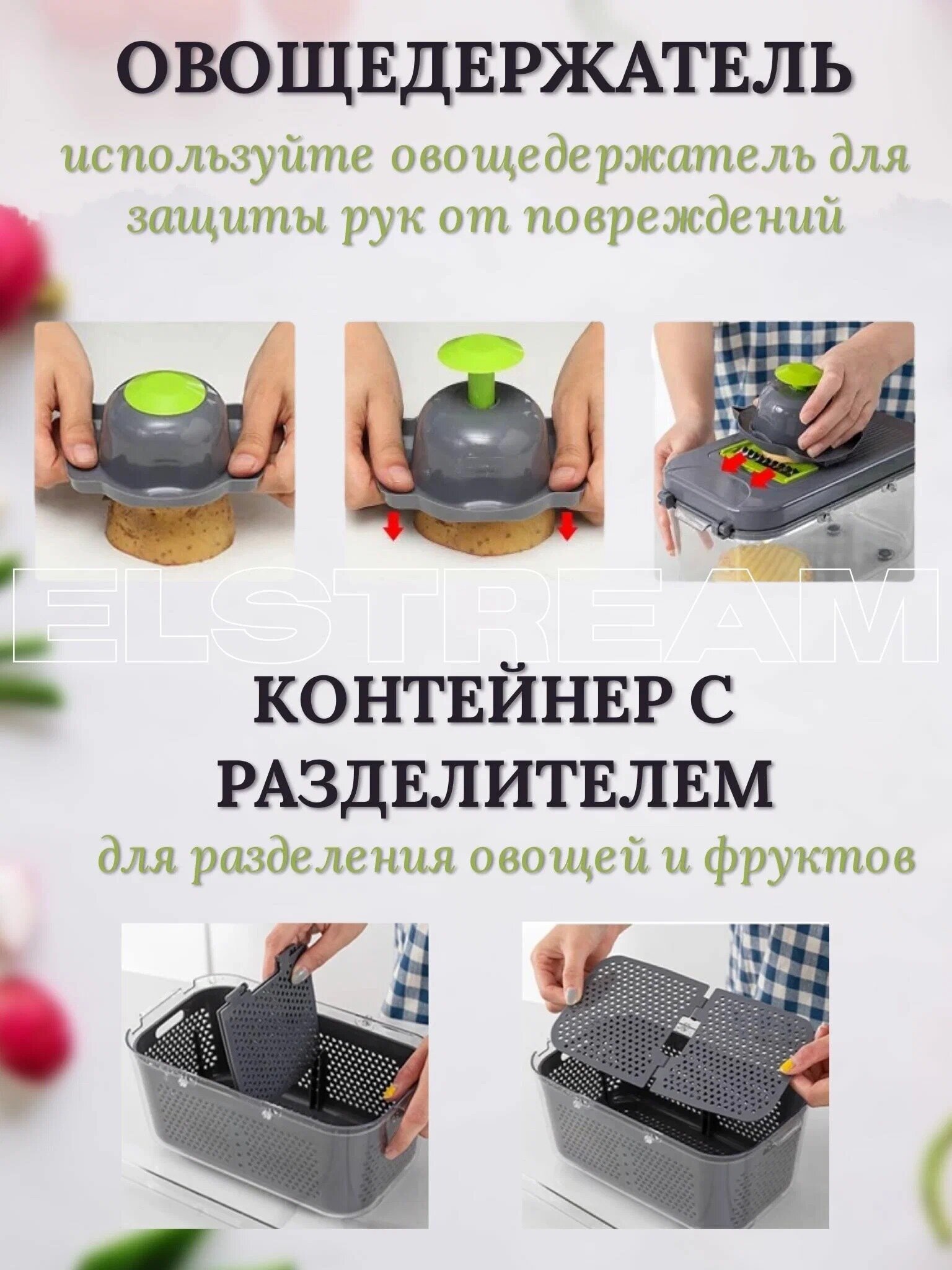 ОВОЩЕДЕРЖАТЕЛЬ

используйте овощедержатель для защиты рук от повреждений

ELSTREAM

КОНТЕЙНЕР С РАЗДЕЛИТЕЛЕМ

для разделения овощей и фруктов