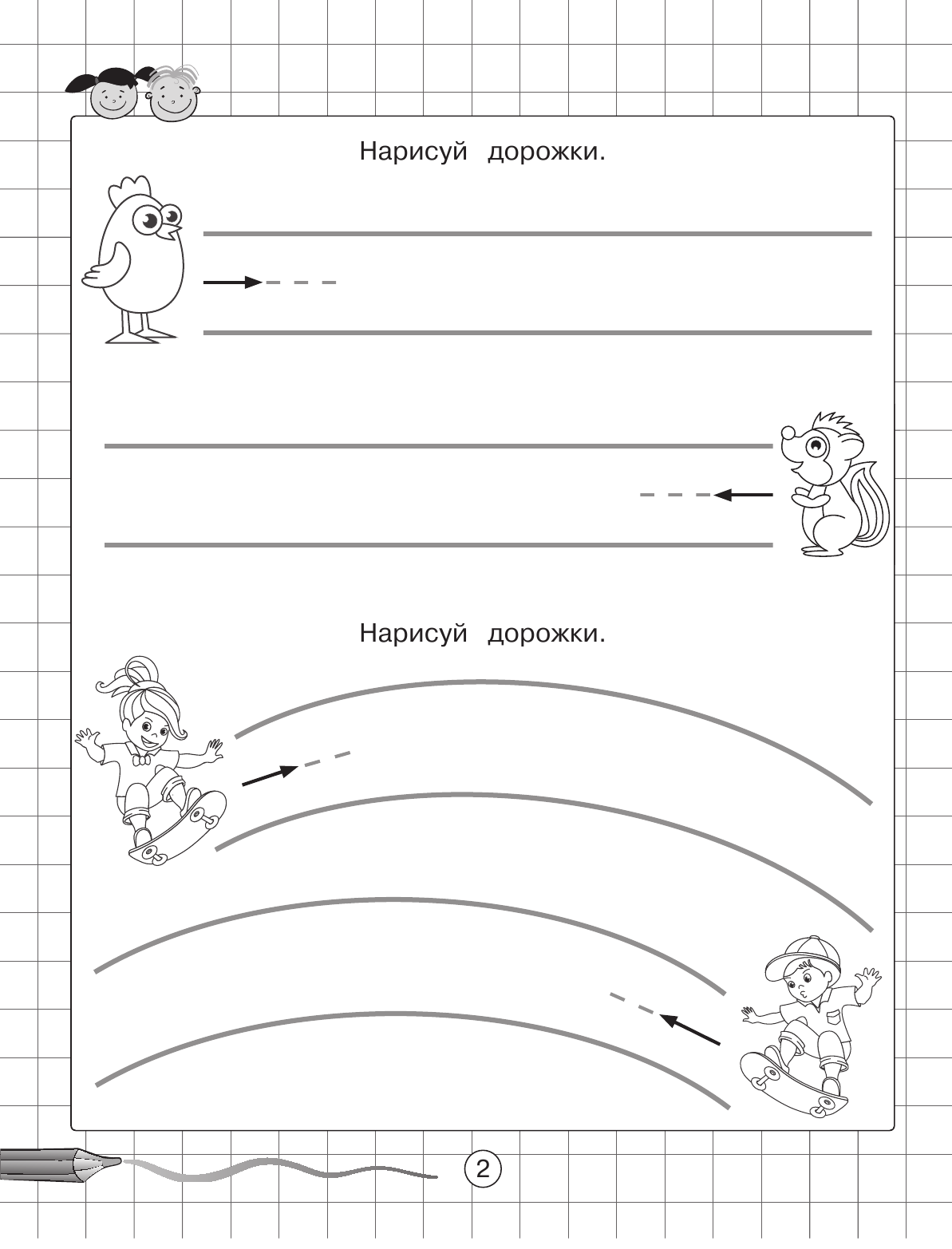 Нарисуй дорожки.

Нарисуй дорожки.

2