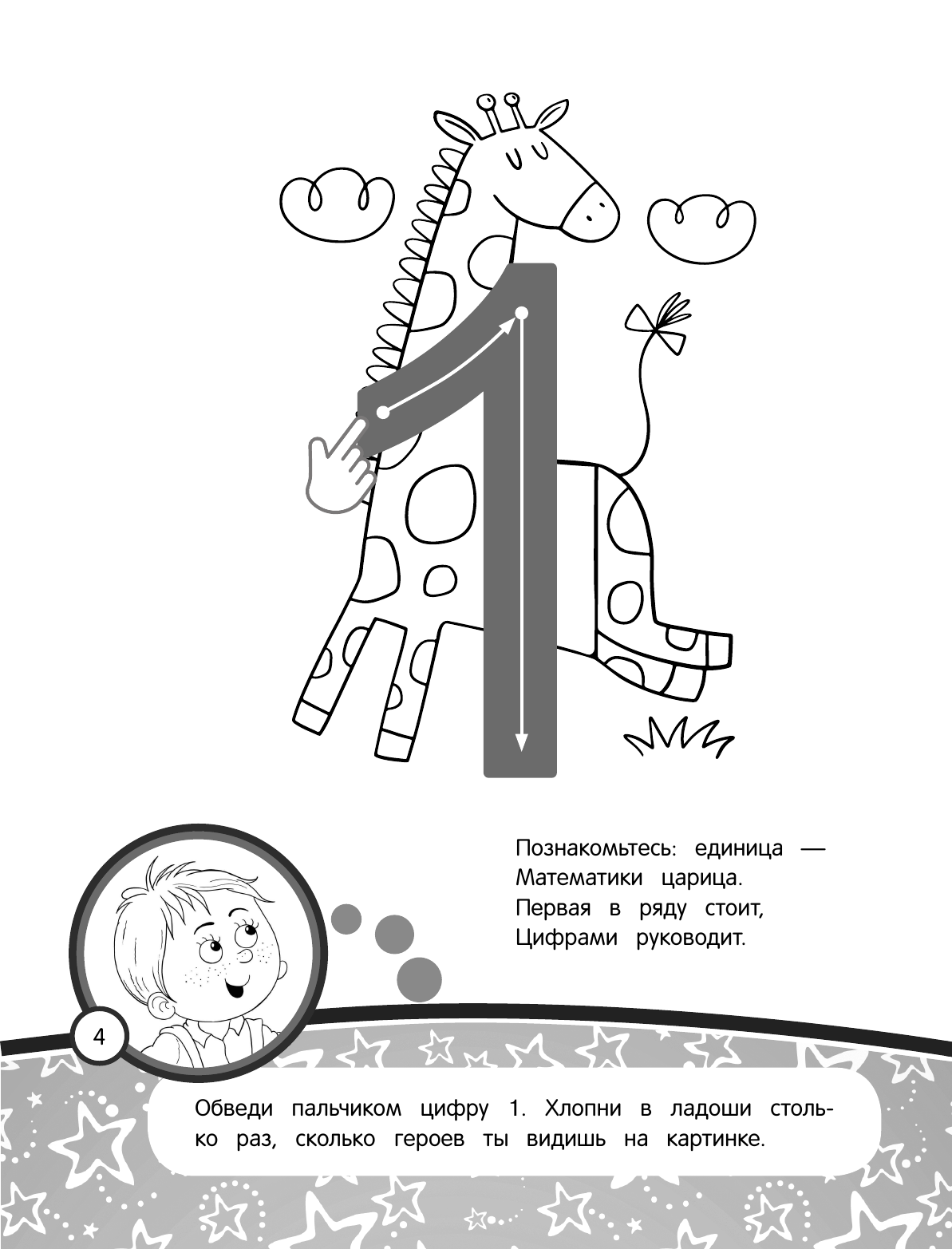 1

Познакомьтесь: единица —
Математики царица.
Первая в ряду стоит,
Цифрами руководит.

4

Обведи пальчиком цифру 1. Хлопни в ладоши столько раз, сколько героев ты видишь на картинке.