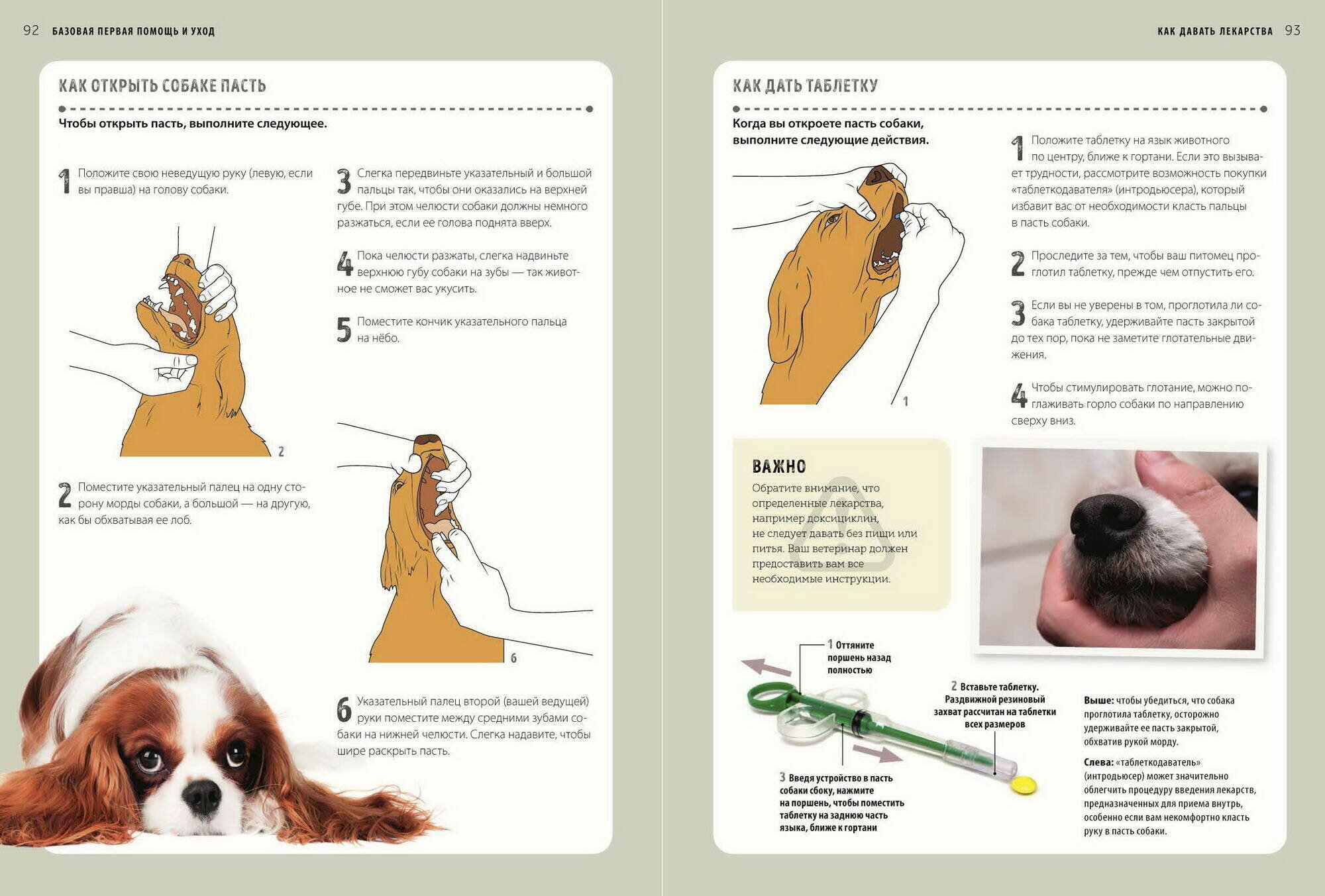 92 БАЗОВАЯ ПЕРВАЯ ПОМОЩЬ И УХОД

КАК ОТКРЫТЬ СОБАКЕ ПАСТЬ

Чтобы открыть пасть, выполните следующее.

1 Положите свою неведущую руку (левую, если вы правша) на голову собаки.

2

2 Поместите указательный палец на одну сторону морды собаки, а большой — на другую, как бы обхватывая ее лоб.

3 Слегка передвиньте указательный и большой пальцы так, чтобы они оказались на верхней губе. При этом челюсти собаки должны немного разжаться, если ее голова поднята вверх.

4 Пока челюсти разжаты, слегка надвиньте верхнюю губу собаки на зубы — так животное не сможет вас укусить.

5 Поместите кончик указательного пальца на нёбо.

6

6 Указательный палец второй (вашей ведущей) руки поместите между средними зубами собаки на нижней челюсти. Слегка надавите, чтобы шире раскрыть пасть.

КАК ДАВАТЬ ЛЕКАРСТВА 93

КАК ДАТЬ ТАБЛЕТКУ

Когда вы откроете пасть собаки, выполните следующие действия.

1

1 Положите таблетку на язык животного по центру, ближе к гортани. Если это вызывает трудности, рассмотрите возможность покупки «таблеткодавателя» (интродьюсера), который избавит вас от необходимости класть пальцы в пасть собаки.

2 Проследите за тем, чтобы ваш питомец проглотил таблетку, прежде чем отпустить его.

3 Если вы не уверены в том, проглотила ли собака таблетку, удерживайте пасть закрытой до тех пор, пока не заметите глотательные движения.

4 Чтобы стимулировать глотание, можно поглаживать горло собаки по направлению сверху вниз.

ВАЖНО
Обратите внимание, что определенные лекарства, например доксициклин, не следует давать без пищи или питья. Ваш ветеринар должен предоставить вам все необходимые инструкции.

1 Оттяните поршень назад полностью

2 Вставьте таблетку. Раздвижной резиновый захват рассчитан на таблетки всех размеров

3 Введя устройство в пасть собаки сбоку, нажмите на поршень, чтобы поместить таблетку на заднюю часть языка, ближе к гортани

Выше: чтобы убедиться, что собака проглотила таблетку, осторожно удерживайте ее пасть закрытой, обхватив рукой морду.

Слева: «таблеткодаватель» (интродьюсер) может значительно облегчить процедуру введения лекарств, предназначенных для приема внутрь, особенно если вам некомфортно класть руку в пасть собаки.