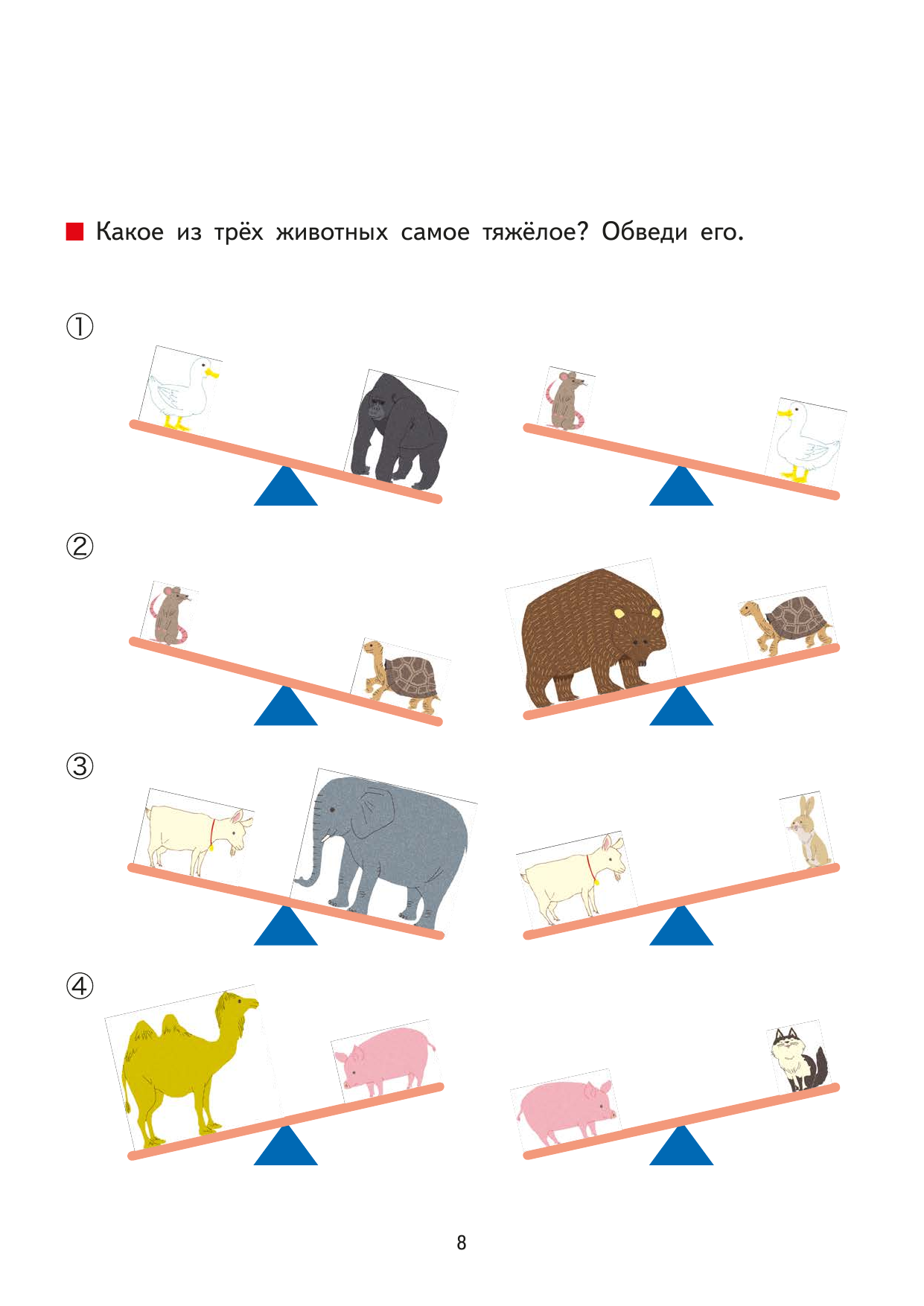 Какое из трёх животных самое тяжёлое? Обведи его.

①

②

③

④

8