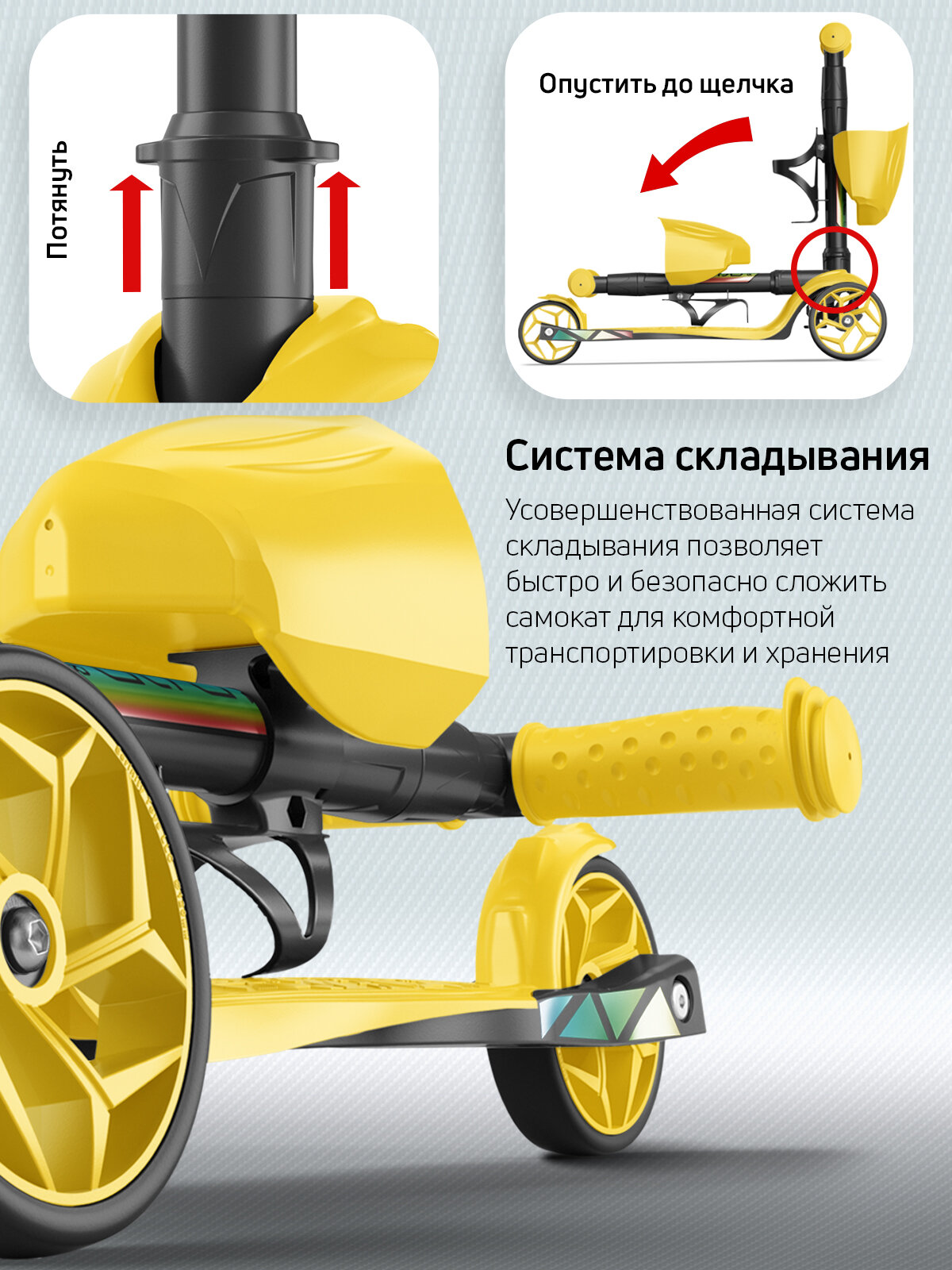 Потянуть

Опустить до щелчка

Система складывания

Усовершенствованная система складывания позволяет быстро и безопасно сложить самокат для комфортной транспортировки и хранения