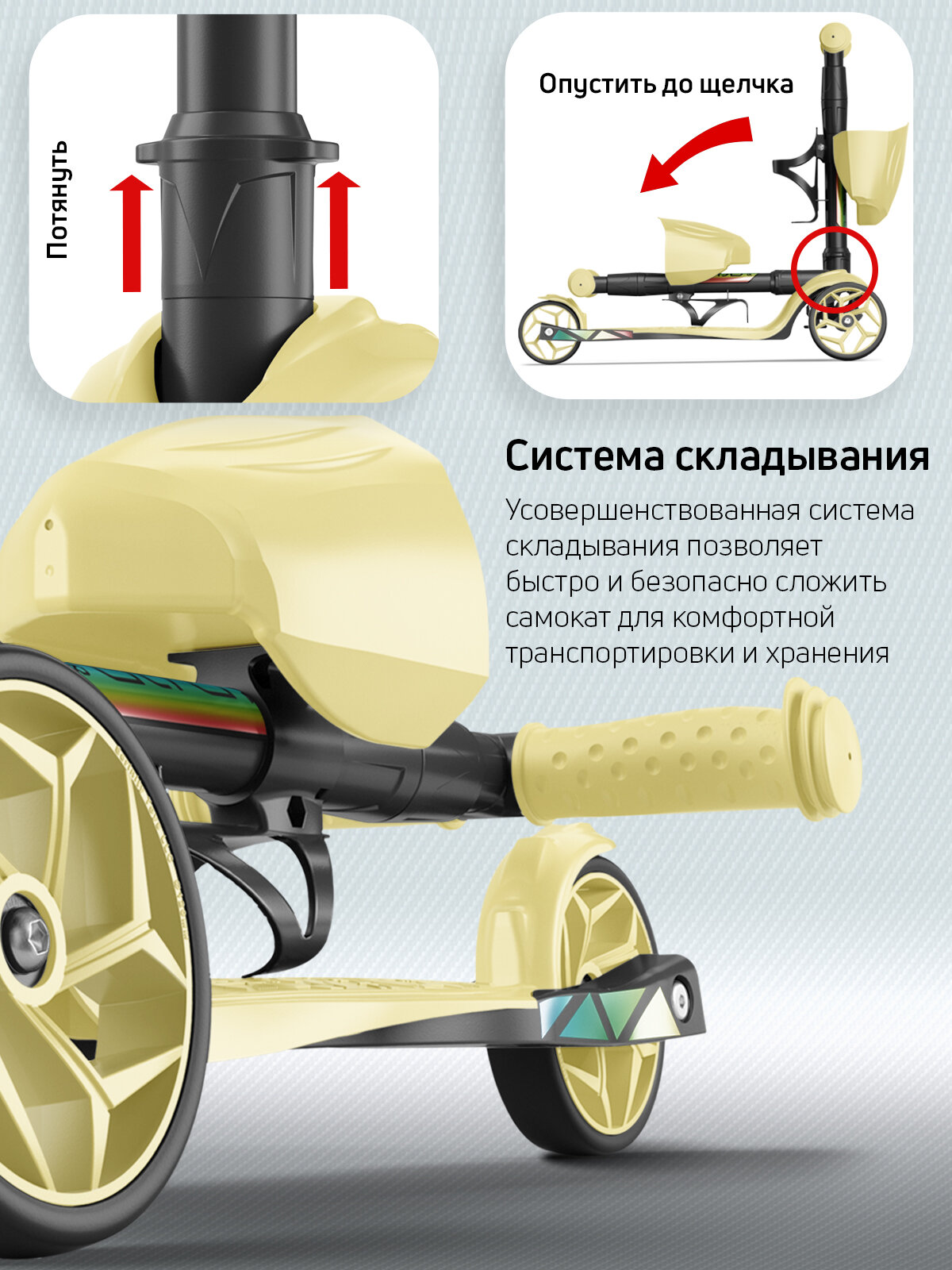 Потянуть

Опустить до щелчка

Система складывания

Усовершенствованная система складывания позволяет быстро и безопасно сложить самокат для комфортной транспортировки и хранения