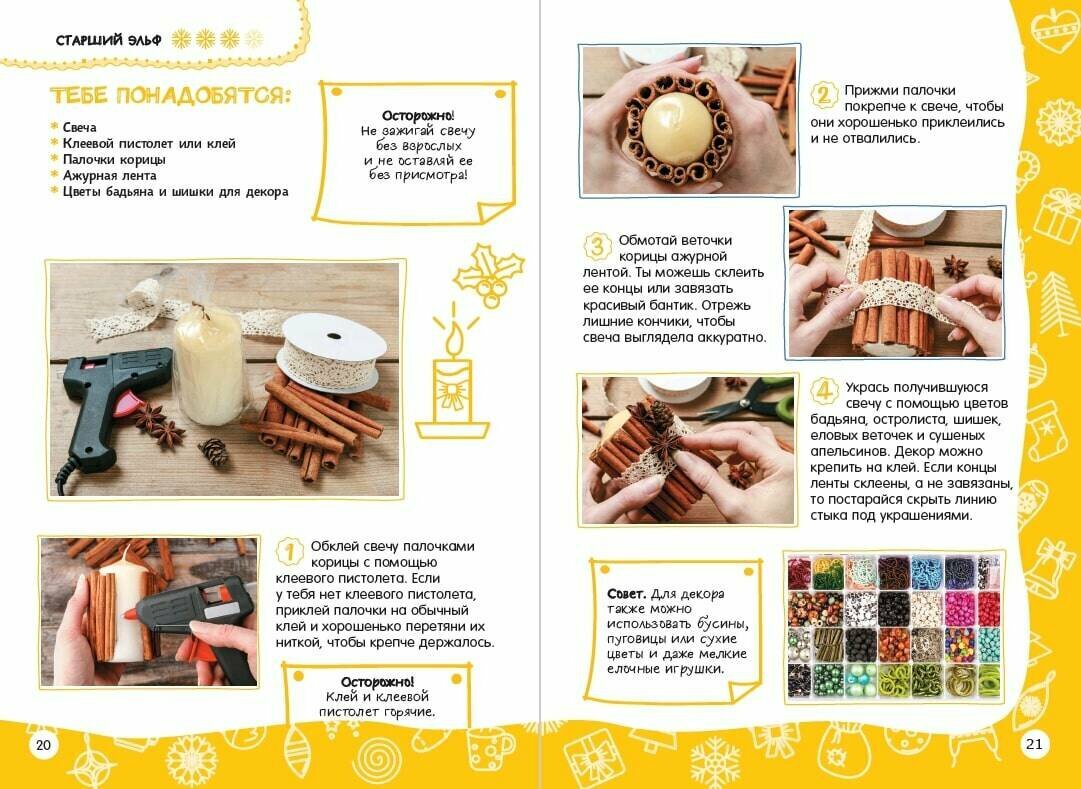 СТАРШИЙ ЭЛЬФ

ТЕБЕ ПОНАДОБЯТСЯ:

* Свеча
* Клеевой пистолет или клей
* Палочки корицы
* Ажурная лента
* Цветы бадьяна и шишки для декора

Осторожно! Не зажигай свечу без взрослых и не оставляй ее без присмотра!

1 Обклей свечу палочками корицы с помощью клеевого пистолета. Если у тебя нет клеевого пистолета, приклей палочки на обычный клей и хорошенько перетяни их ниткой, чтобы крепче держалось.

Осторожно! Клей и клеевой пистолет горячие.

20

2 Прижми палочки покрепче к свече, чтобы они хорошенько приклеились и не отвалились.

3 Обмотай веточки корицы ажурной лентой. Ты можешь склеить ее концы или завязать красивый бантик. Отрежь лишние кончики, чтобы свеча выглядела аккуратно.

4 Укрась получившуюся свечу с помощью цветов бадьяна, остролиста, шишек, еловых веточек и сушеных апельсинов. Декор можно крепить на клей. Если концы ленты склеены, а не завязаны, то постарайся скрыть линию стыка под украшениями.

Совет. Для декора также можно использовать бусины, пуговицы или сухие цветы и даже мелкие елочные игрушки.

21