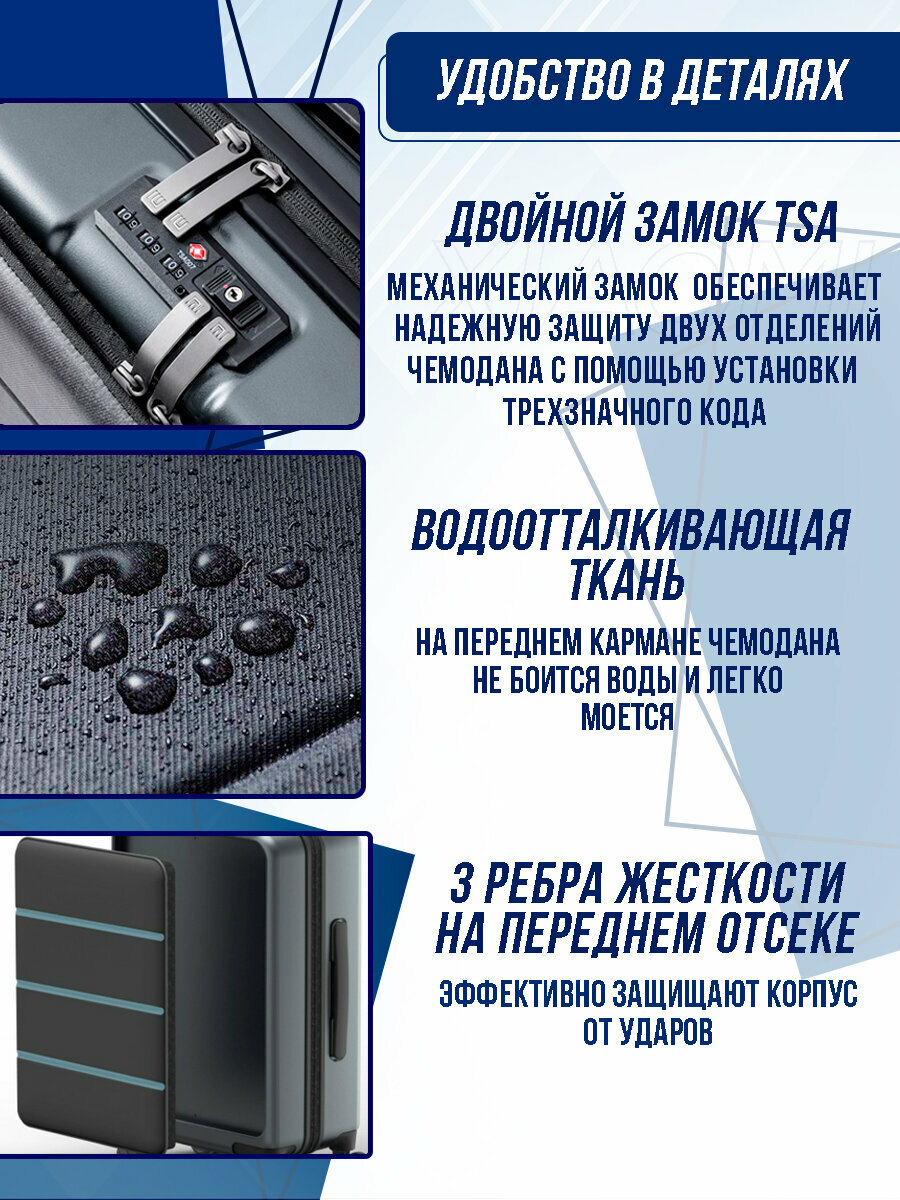 УДОБСТВО В ДЕТАЛЯХ

ДВОЙНОЙ ЗАМОК TSA

МЕХАНИЧЕСКИЙ ЗАМОК ОБЕСПЕЧИВАЕТ НАДЕЖНУЮ ЗАЩИТУ ДВУХ ОТДЕЛЕНИЙ ЧЕМОДАНА С ПОМОЩЬЮ УСТАНОВКИ ТРЕХЗНАЧНОГО КОДА

ВОДООТТАЛКИВАЮЩАЯ ТКАНЬ

НА ПЕРЕДНЕМ КАРМАНЕ ЧЕМОДАНА НЕ БОИТСЯ ВОДЫ И ЛЕГКО МОЕТСЯ

3 РЕБРА ЖЕСТКОСТИ НА ПЕРЕДНЕМ ОТСЕКЕ

ЭФФЕКТИВНО ЗАЩИЩАЮТ КОРПУС ОТ УДАРОВ