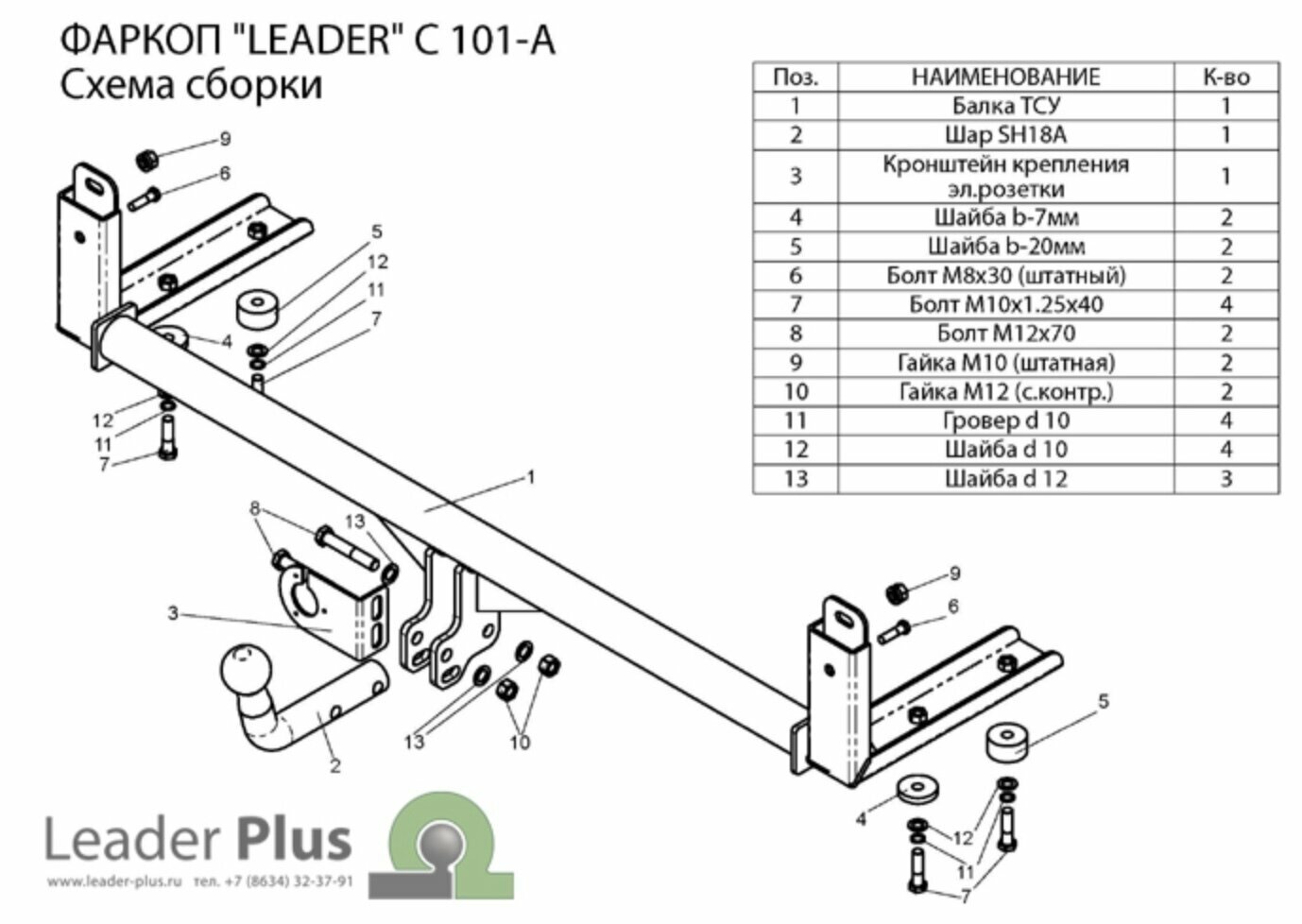 ФАРКОП "LEADER" C 101-A
Схема сборки

| Поз. | НАИМЕНОВАНИЕ | К-во |
|---|---|---|
| 1 | Балка ТСУ | 1 |
| 2 | Шар SH18A | 1 |
| 3 | Кронштейн крепления эл.розетки | 1 |
| 4 | Шайба b-7мм | 2 |
| 5 | Шайба b-20мм | 2 |
| 6 | Болт М8х30 (штатный) | 2 |
| 7 | Болт М10х1.25х40 | 4 |
| 8 | Болт М12х70 | 2 |
| 9 | Гайка М10 (штатная) | 2 |
| 10 | Гайка М12 (с.контр.) | 2 |
| 11 | Гровер d 10 | 4 |
| 12 | Шайба d 10 | 4 |
| 13 | Шайба d 12 | 3 |

9
6
5
12
11
7
4
12
11
7
1
8
13
3
2
13
10
9
6
5
4
12
11
7

Leader Plus
www.leader-plus.ru тел. +7 (8634) 32-37-91