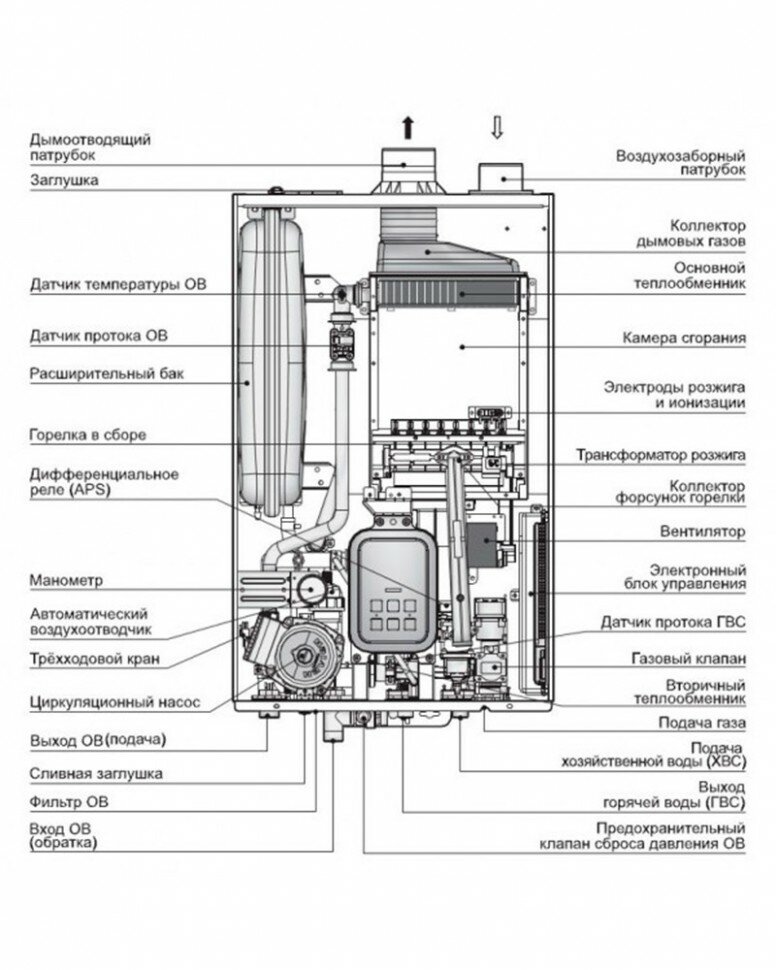 Дымоотводящий патрубок
Заглушка
Датчик температуры ОВ
Датчик протока ОВ
Расширительный бак
Горелка в сборе
Дифференциальное реле (APS)
Манометр
Автоматический воздухоотводчик
Трёхходовой кран
Циркуляционный насос
Выход ОВ (подача)
Сливная заглушка
Фильтр ОВ
Вход ОВ (обратка)

Воздухозаборный патрубок
Коллектор дымовых газов
Основной теплообменник
Камера сгорания
Электроды розжига и ионизации
Трансформатор розжига
Коллектор форсунок горелки
Вентилятор
Электронный блок управления
Датчик протока ГВС
Газовый клапан
Вторичный теплообменник
Подача газа
Подача хозяйственной воды (ХВС)
Выход горячей воды (ГВС)
Предохранительный клапан сброса давления ОВ