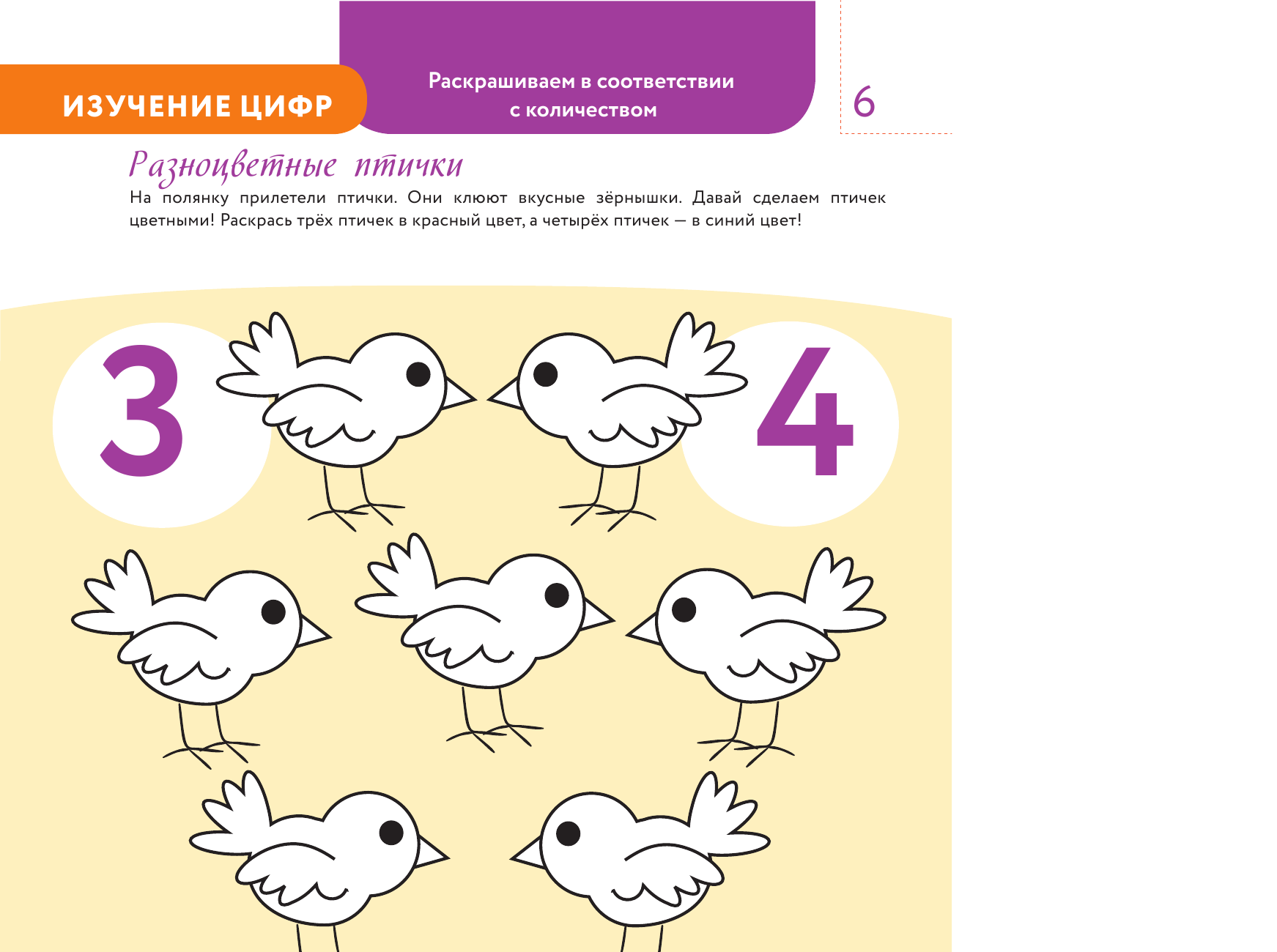 ИЗУЧЕНИЕ ЦИФР

Раскрашиваем в соответствии с количеством

6

Разноцветные птички

На полянку прилетели птички. Они клюют вкусные зёрнышки. Давай сделаем птичек цветными! Раскрась трёх птичек в красный цвет, а четырёх птичек — в синий цвет!

3

4