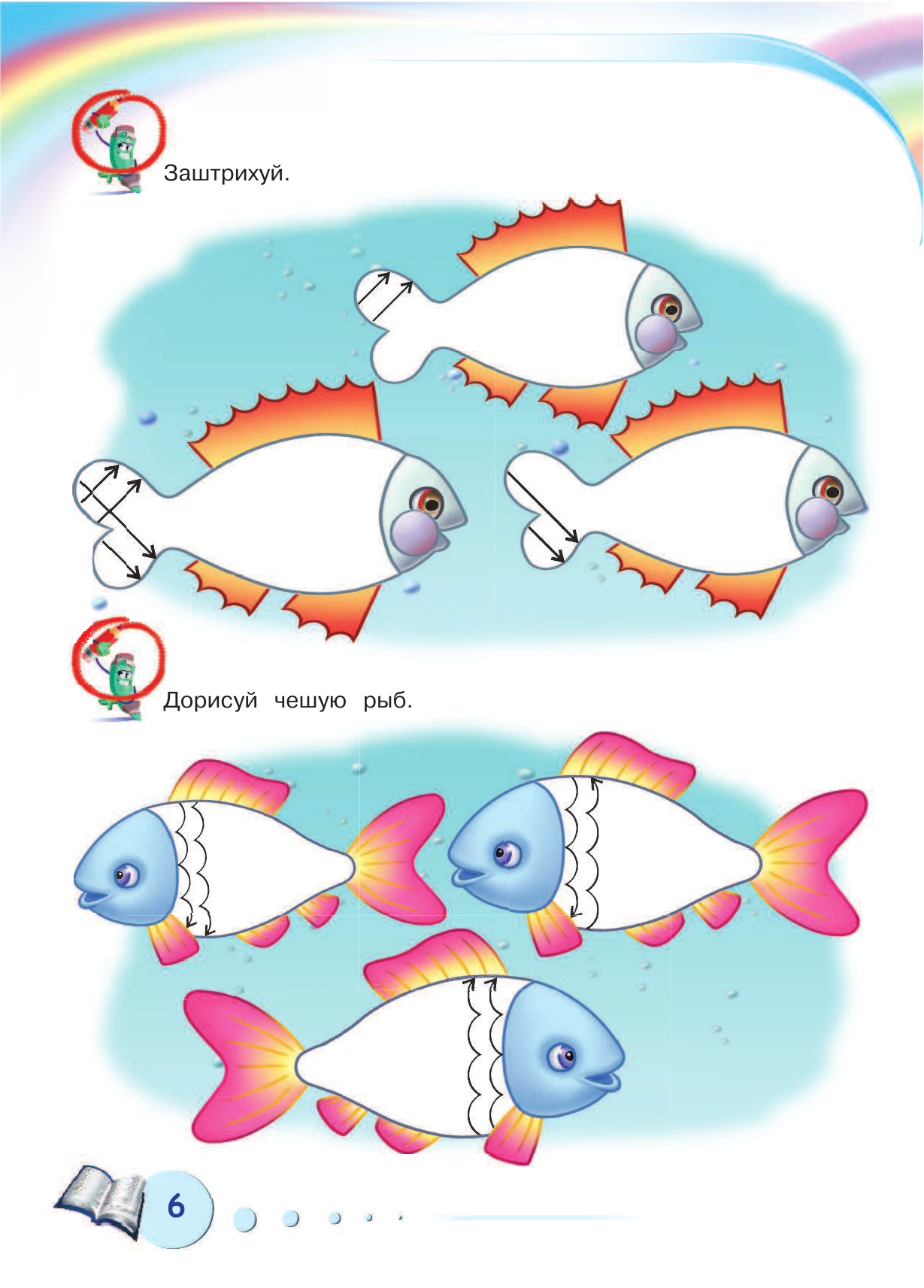 Заштрихуй.

Дорисуй чешую рыб.

6