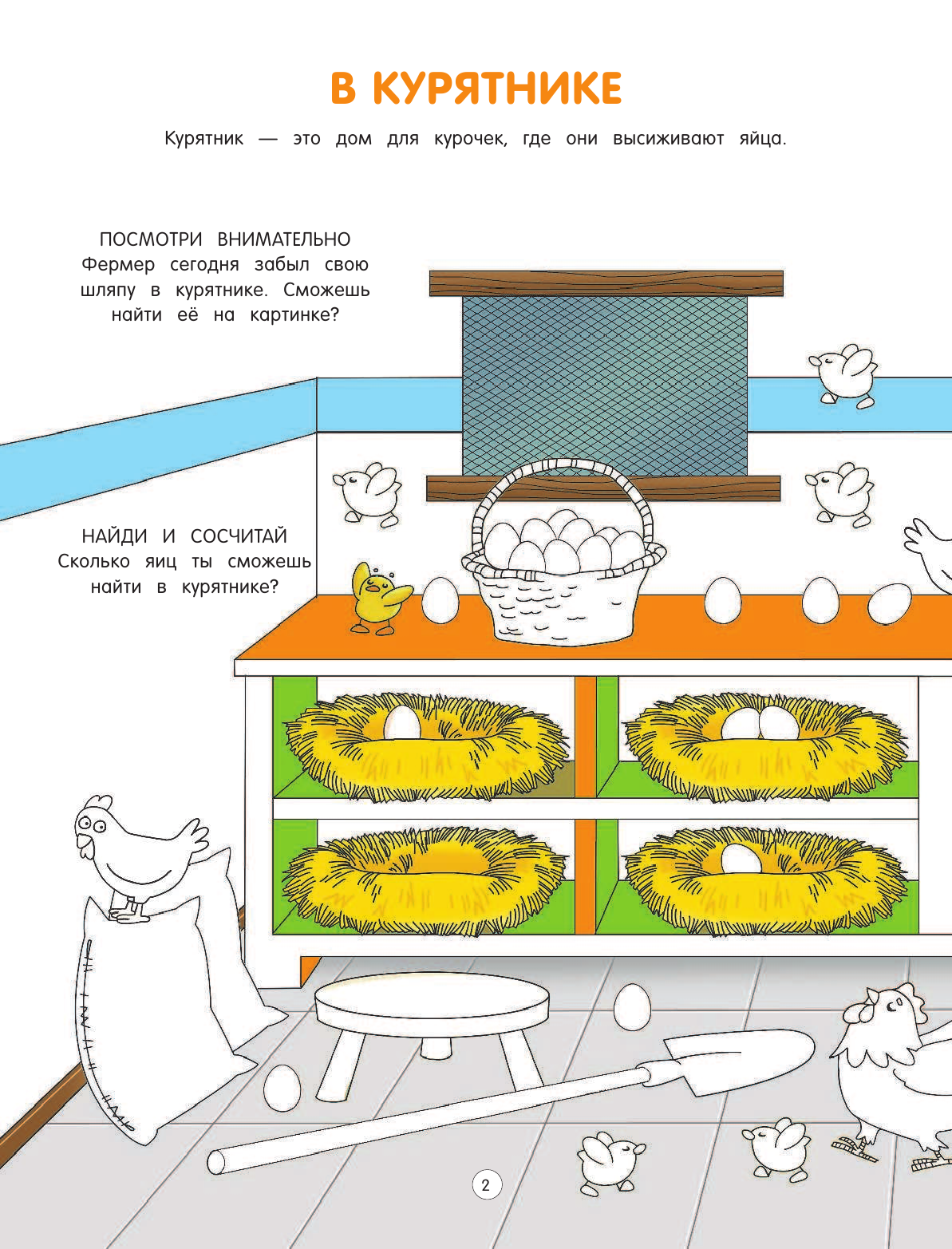 В КУРЯТНИКЕ

Курятник — это дом для курочек, где они высиживают яйца.

ПОСМОТРИ ВНИМАТЕЛЬНО
Фермер сегодня забыл свою шляпу в курятнике. Сможешь найти её на картинке?

НАЙДИ И СОСЧИТАЙ
Сколько яиц ты сможешь найти в курятнике?

2