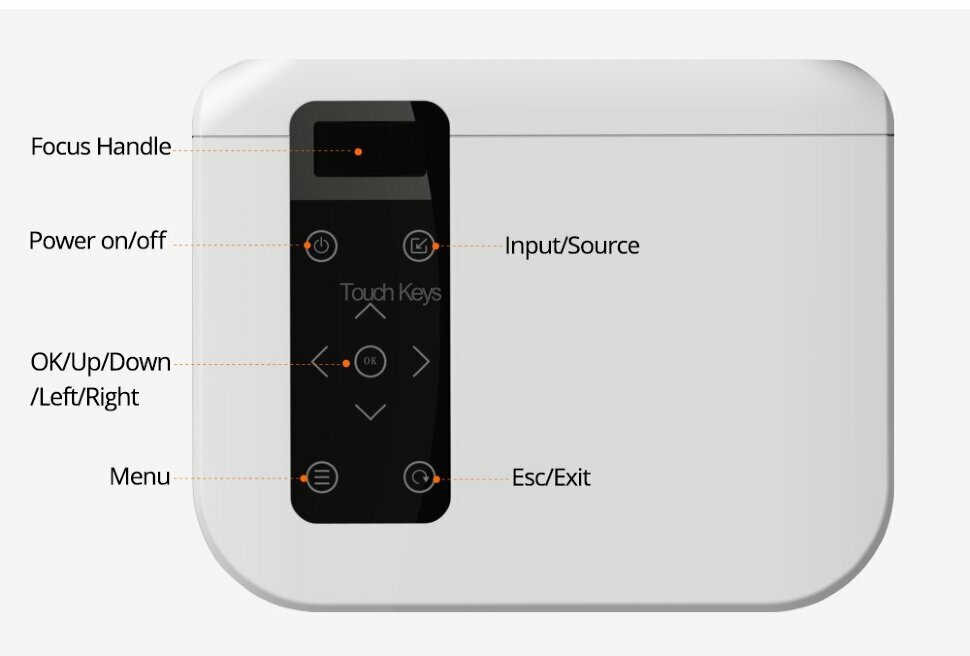 Focus Handle

Power on/off

Input/Source

Touch Keys

OK/Up/Down /Left/Right

OK

Menu

Esc/Exit