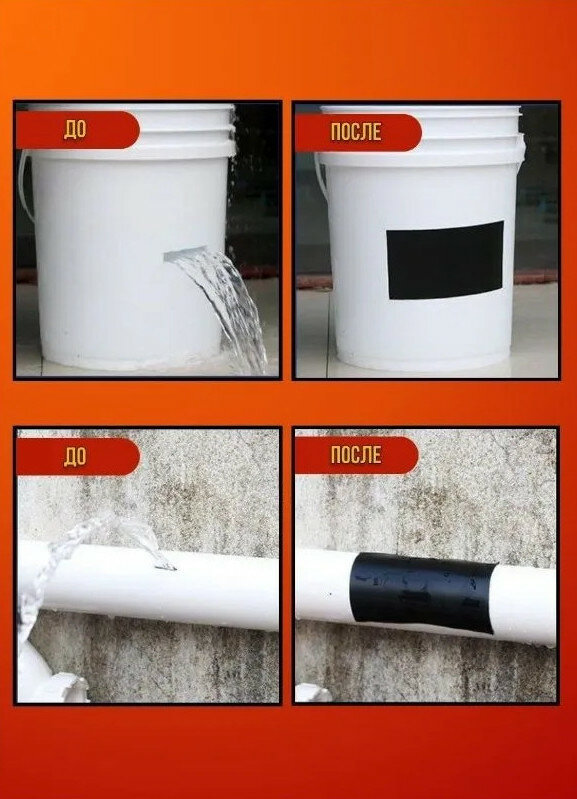 ДО

ПОСЛЕ

ДО

ПОСЛЕ