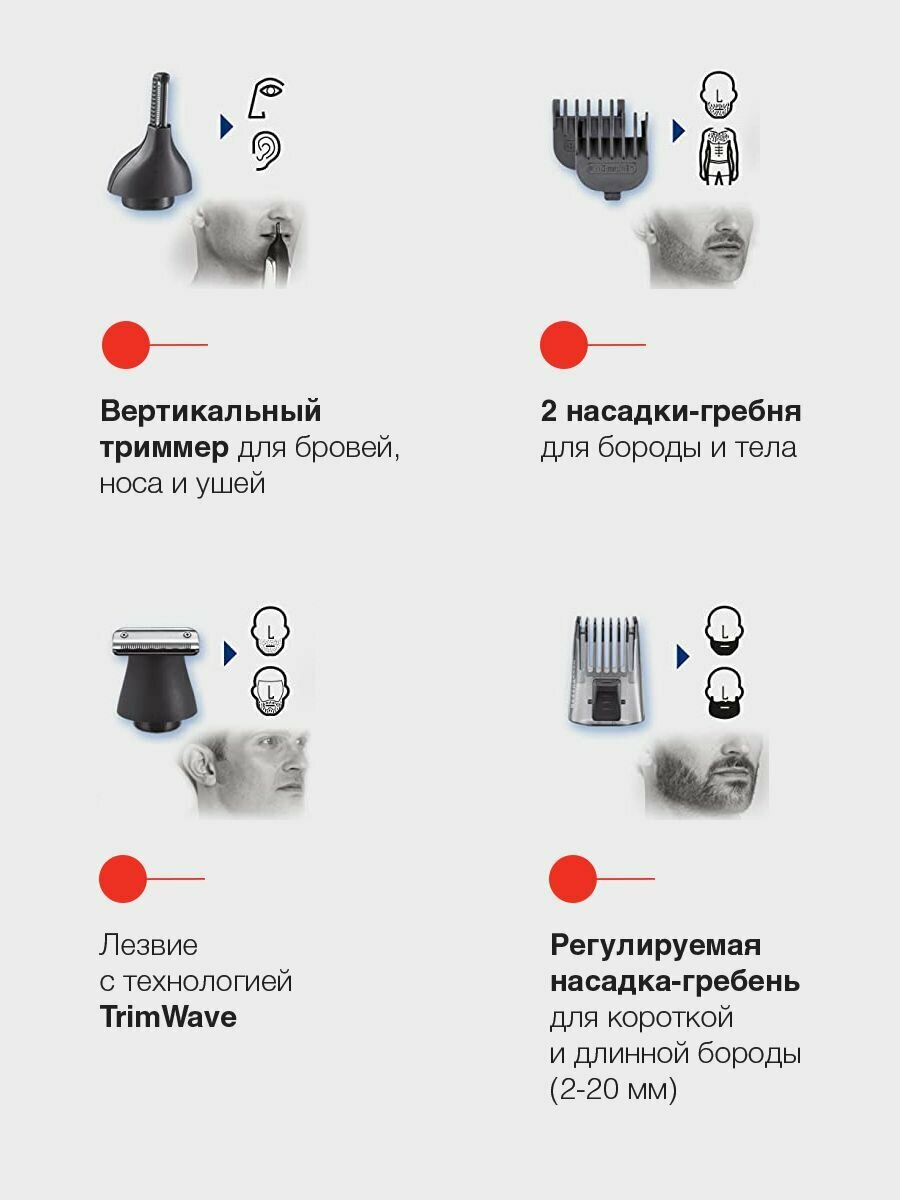 Вертикальный триммер для бровей, носа и ушей

2 насадки-гребня для бороды и тела

Лезвие с технологией TrimWave

Регулируемая насадка-гребень для короткой и длинной бороды (2-20 мм)