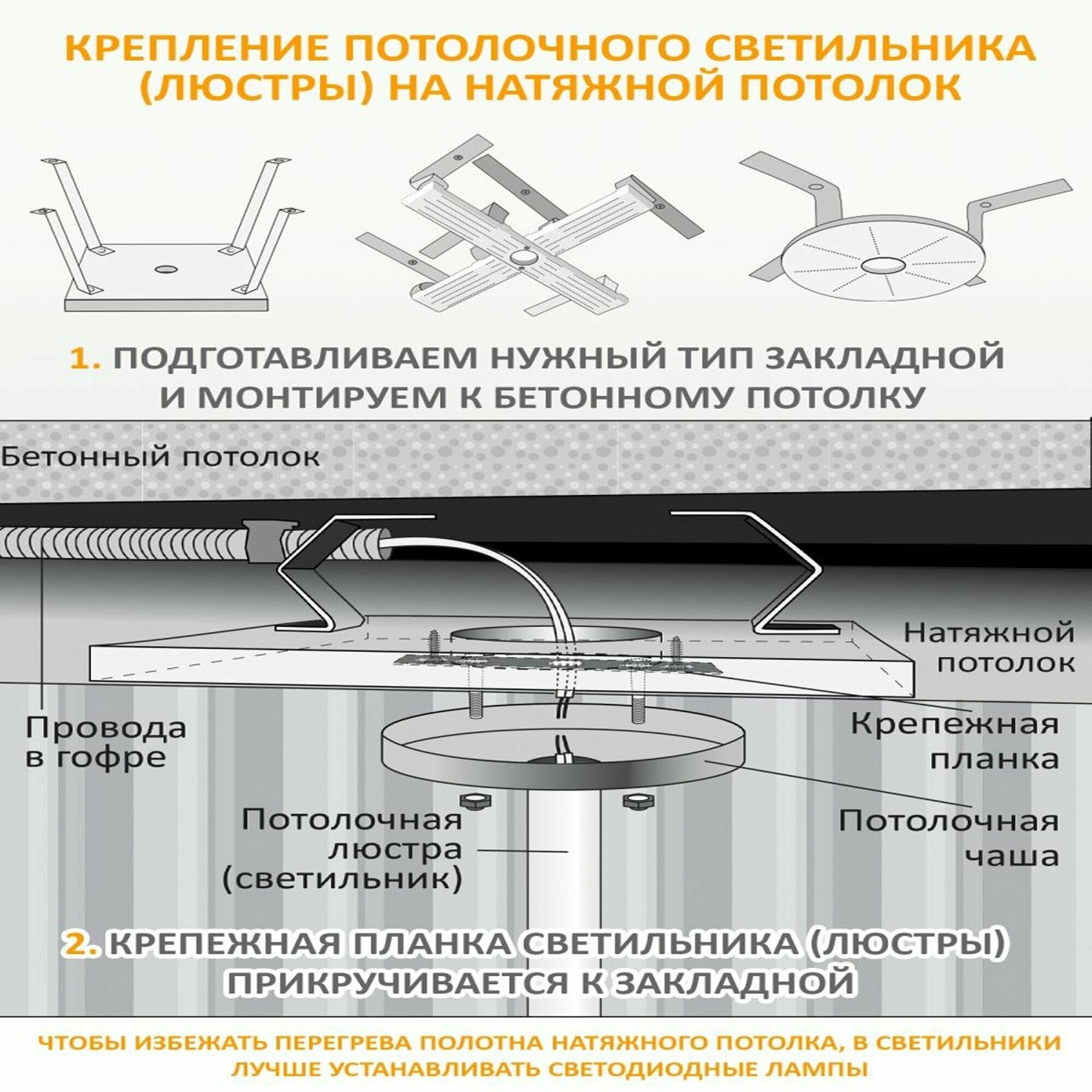 КРЕПЛЕНИЕ ПОТОЛОЧНОГО СВЕТИЛЬНИКА (ЛЮСТРЫ) НА НАТЯЖНОЙ ПОТОЛОК

1. ПОДГОТАВЛИВАЕМ НУЖНЫЙ ТИП ЗАКЛАДНОЙ И МОНТИРУЕМ К БЕТОННОМУ ПОТОЛКУ

Бетонный потолок

Натяжной потолок

Провода в гофре

Крепежная планка

Потолочная люстра (светильник)

Потолочная чаша

2. КРЕПЕЖНАЯ ПЛАНКА СВЕТИЛЬНИКА (ЛЮСТРЫ) ПРИКРУЧИВАЕТСЯ К ЗАКЛАДНОЙ

ЧТОБЫ ИЗБЕЖАТЬ ПЕРЕГРЕВА ПОЛОТНА НАТЯЖНОГО ПОТОЛКА, В СВЕТИЛЬНИКИ ЛУЧШЕ УСТАНАВЛИВАТЬ СВЕТОДИОДНЫЕ ЛАМПЫ