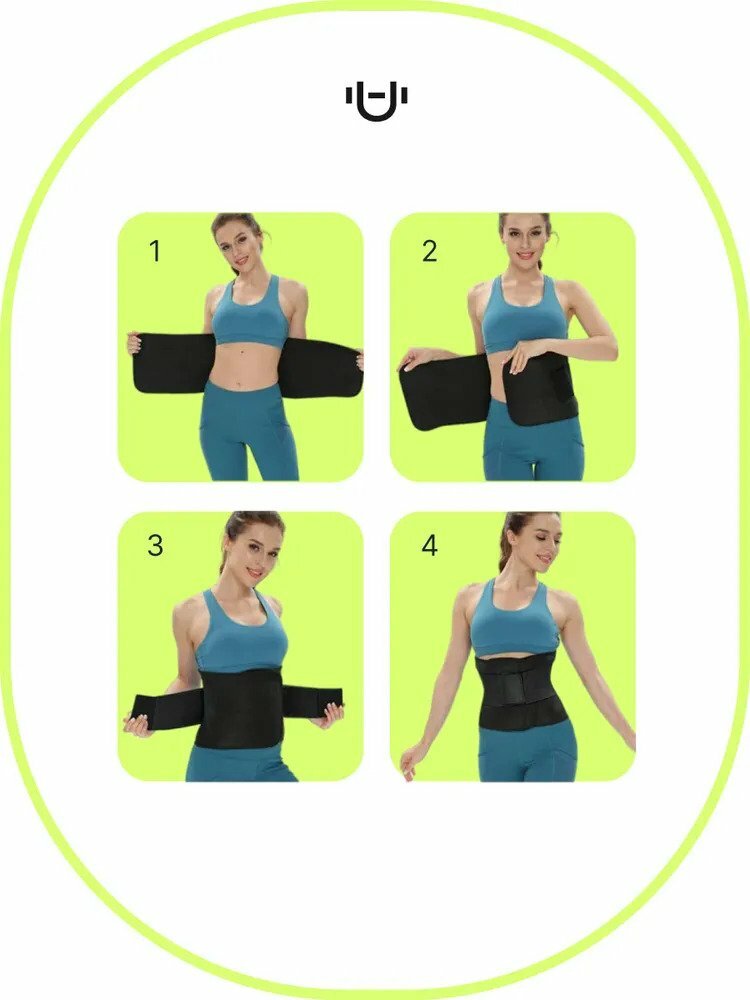 1

2

3

4