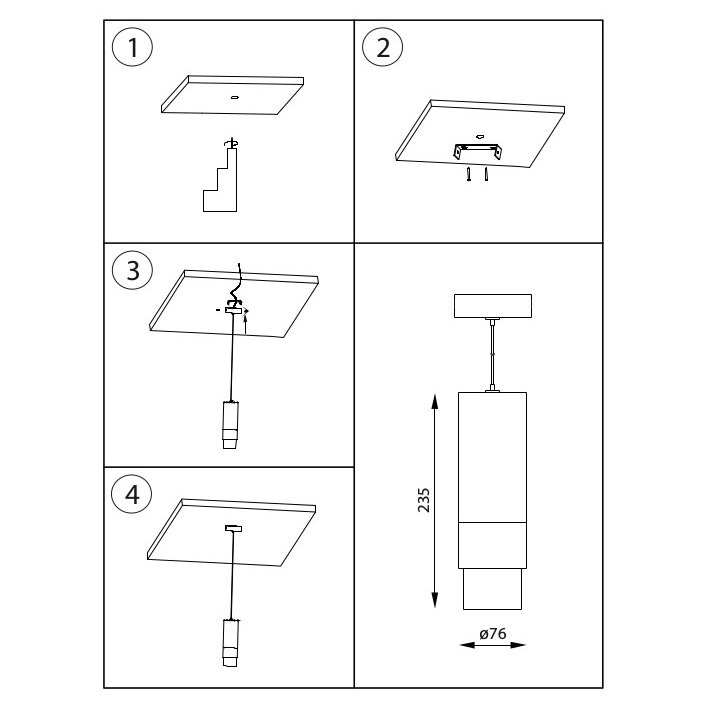 1

2

3

4

235

ø76