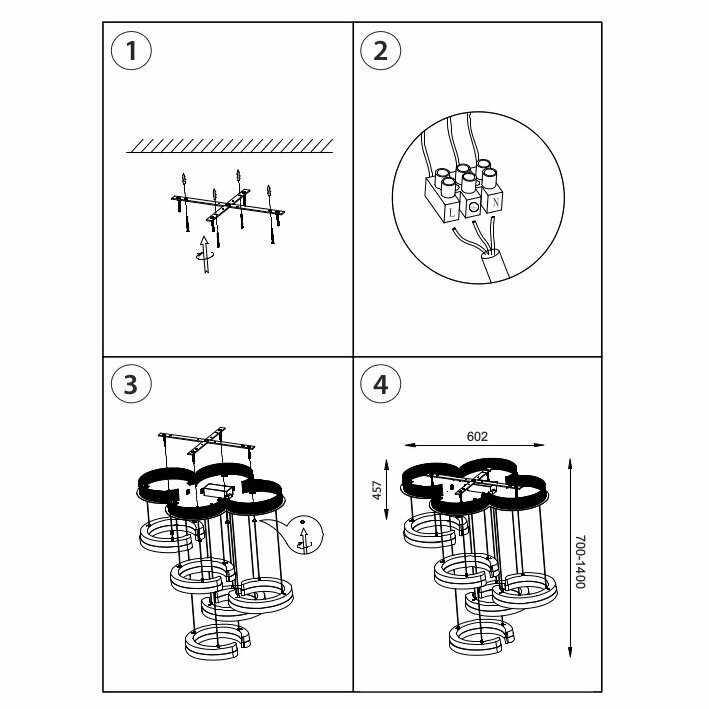 1

2

L
N

3

4

602

457

700-1400