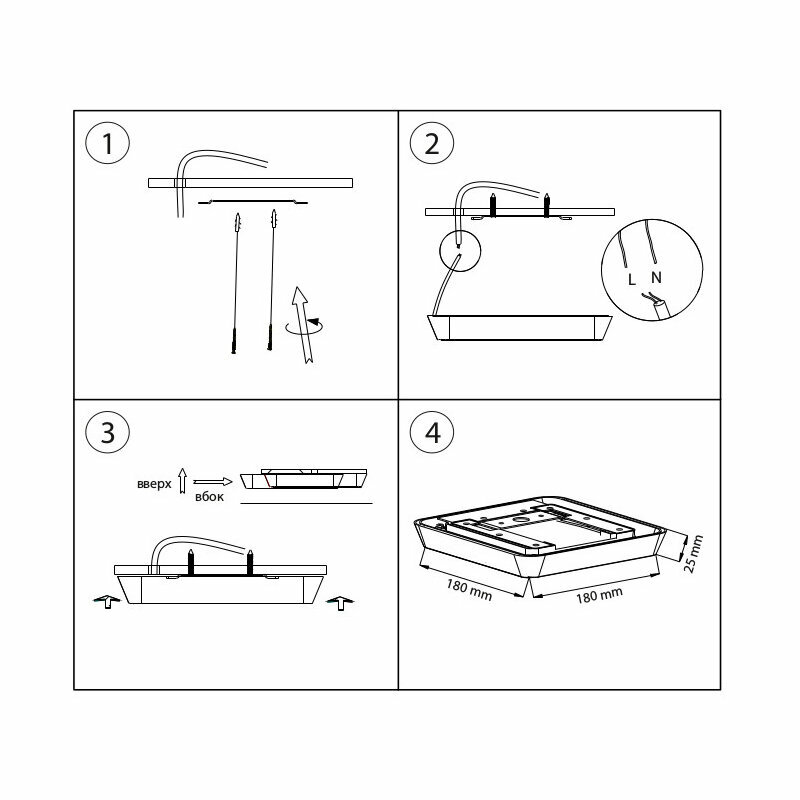 1

2

L N

3

вверх

вбок

4

180 mm

180 mm

25 mm