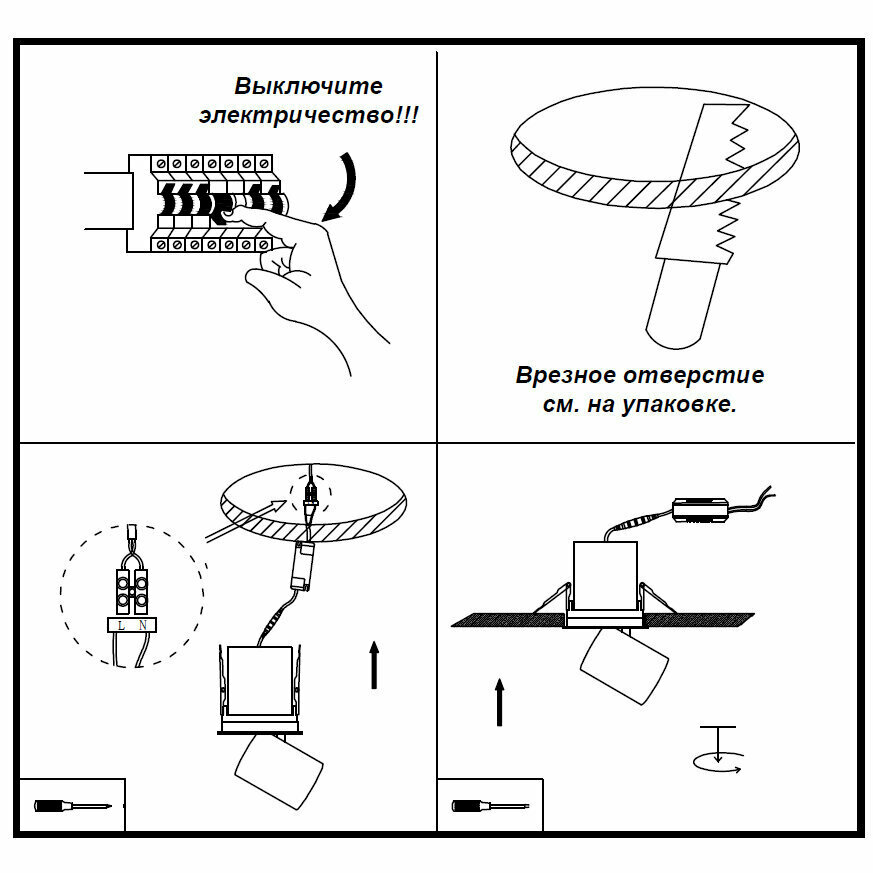 Выключите электричество!!!

Врезное отверстие см. на упаковке.

L N