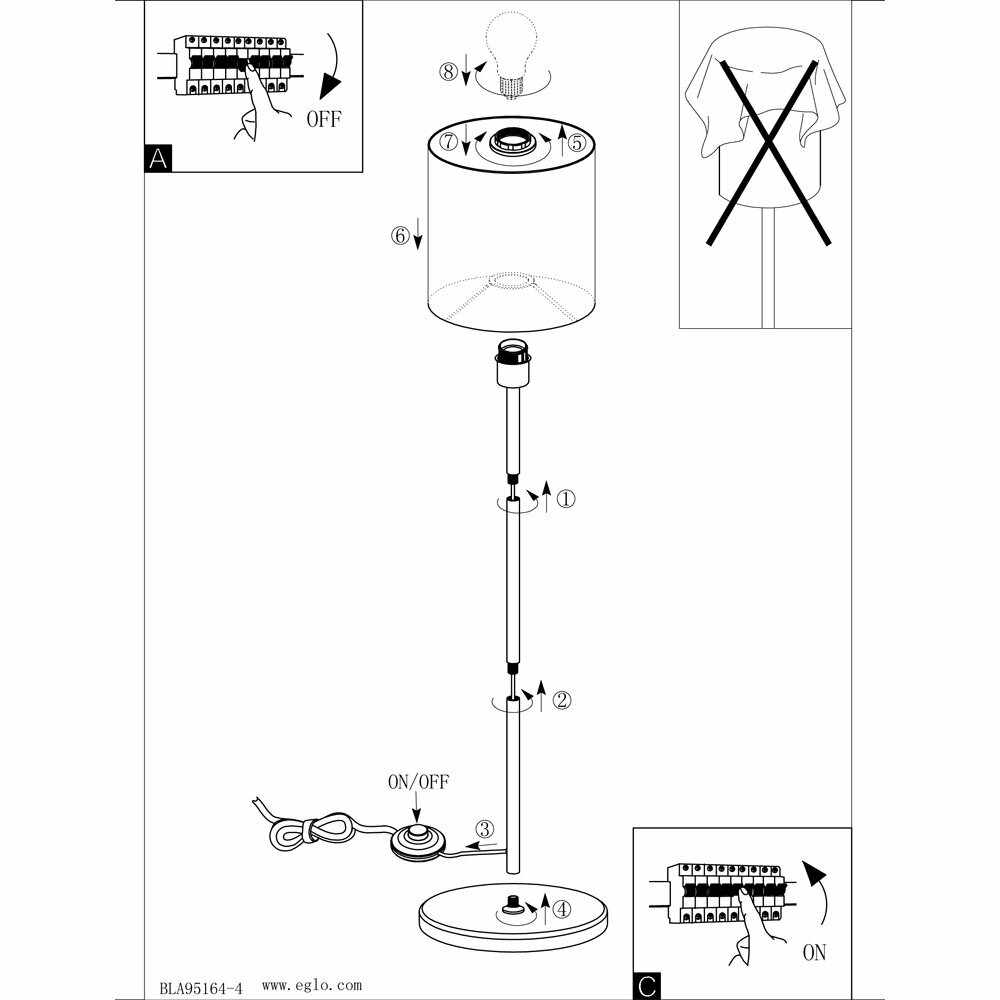 OFF
A
⑧
⑦
⑤
⑥
①
②
ON/OFF
③
④
ON
C
BLA95164-4 www.eglo.com