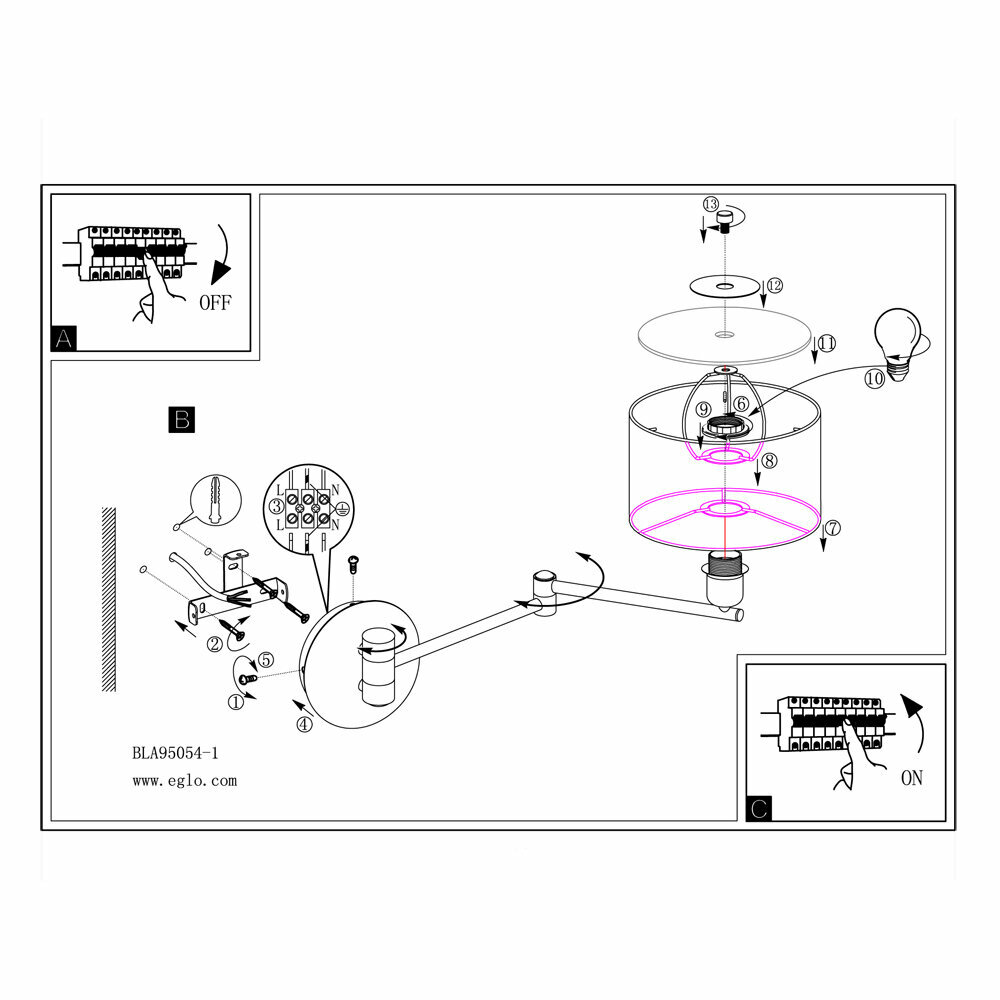 OFF
A
B
⑬
⑫
⑪
⑩
⑥
⑨
⑧
⑦
L N
③
L N
②
⑤
①
④
BLA95054-1
www.eglo.com
ON
C