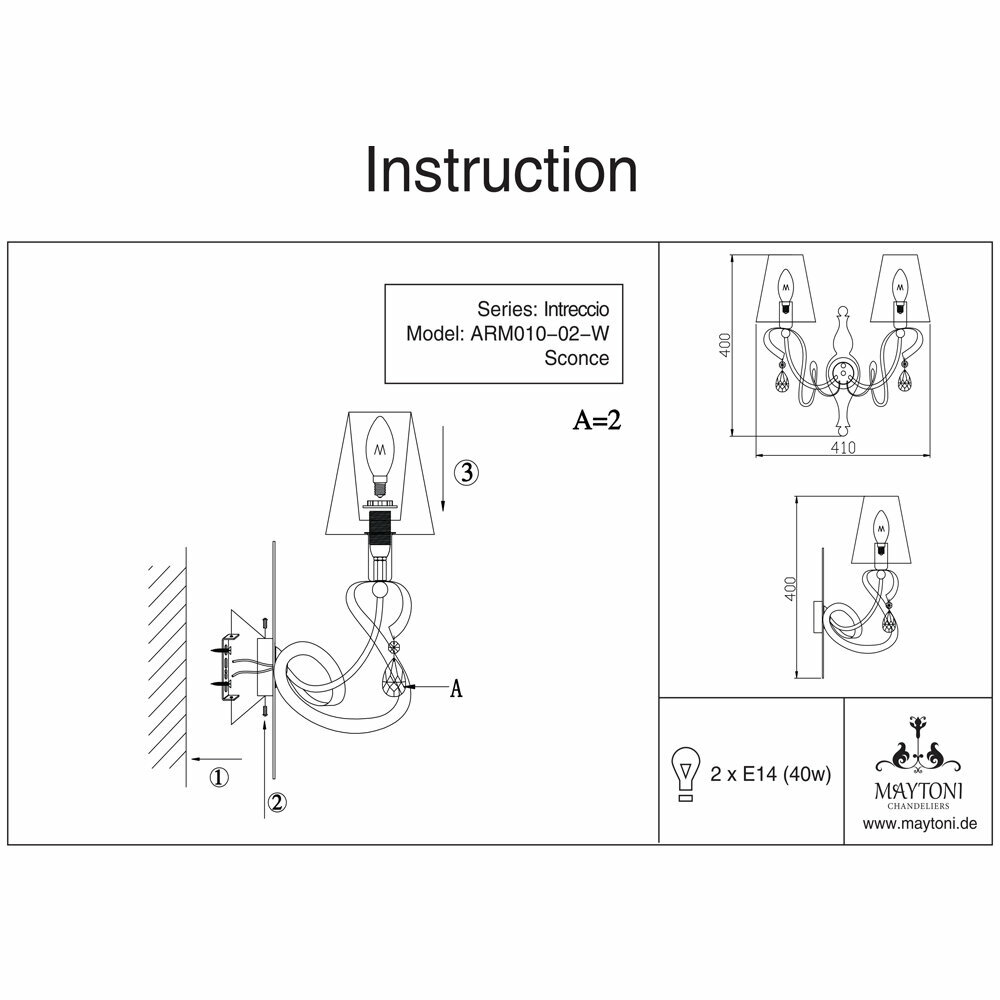 Instruction

Series: Intreccio
Model: ARM010-02-W
Sconce

A=2

③

A

①

②

400

410

400

2 x E14 (40w)

MAYTONI
CHANDELIERS
www.maytoni.de