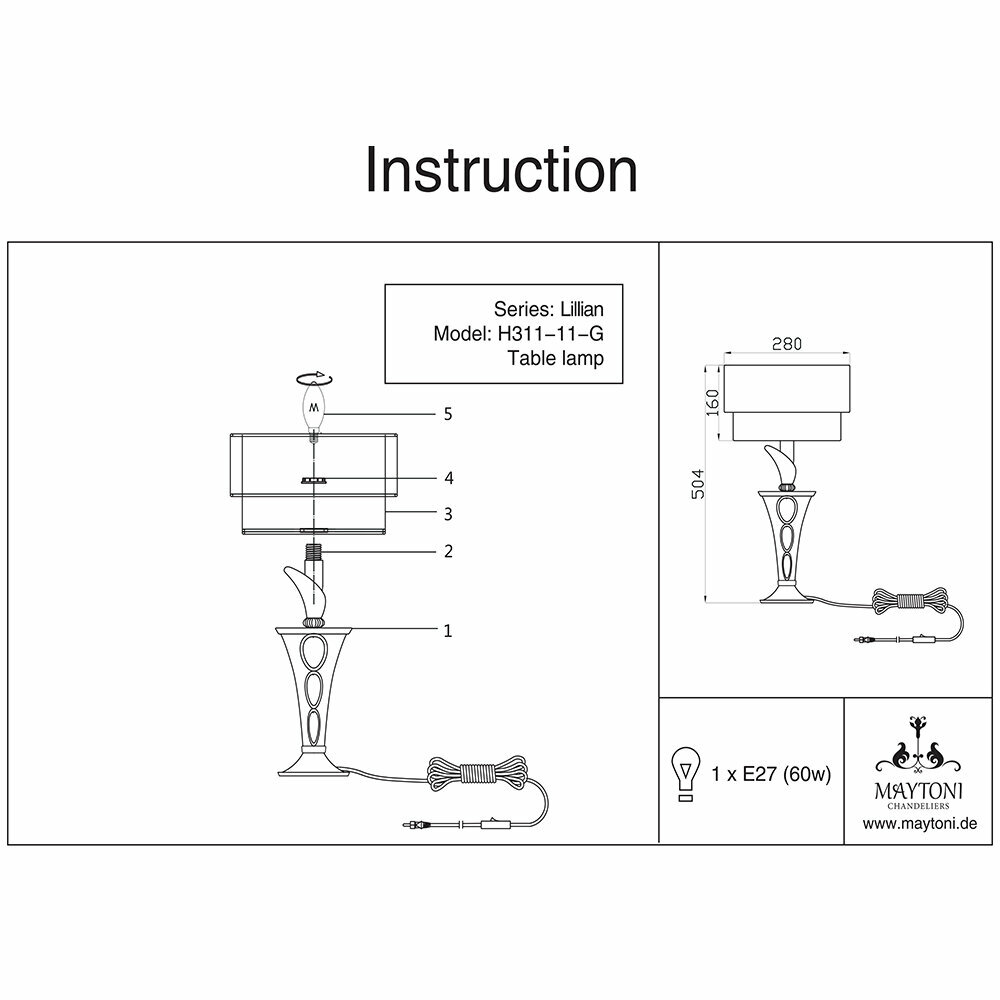 Instruction

Series: Lillian
Model: H311-11-G
Table lamp

5

4

3

2

1

280

160

504

1 x E27 (60w)

MAYTONI
CHANDELIERS
www.maytoni.de