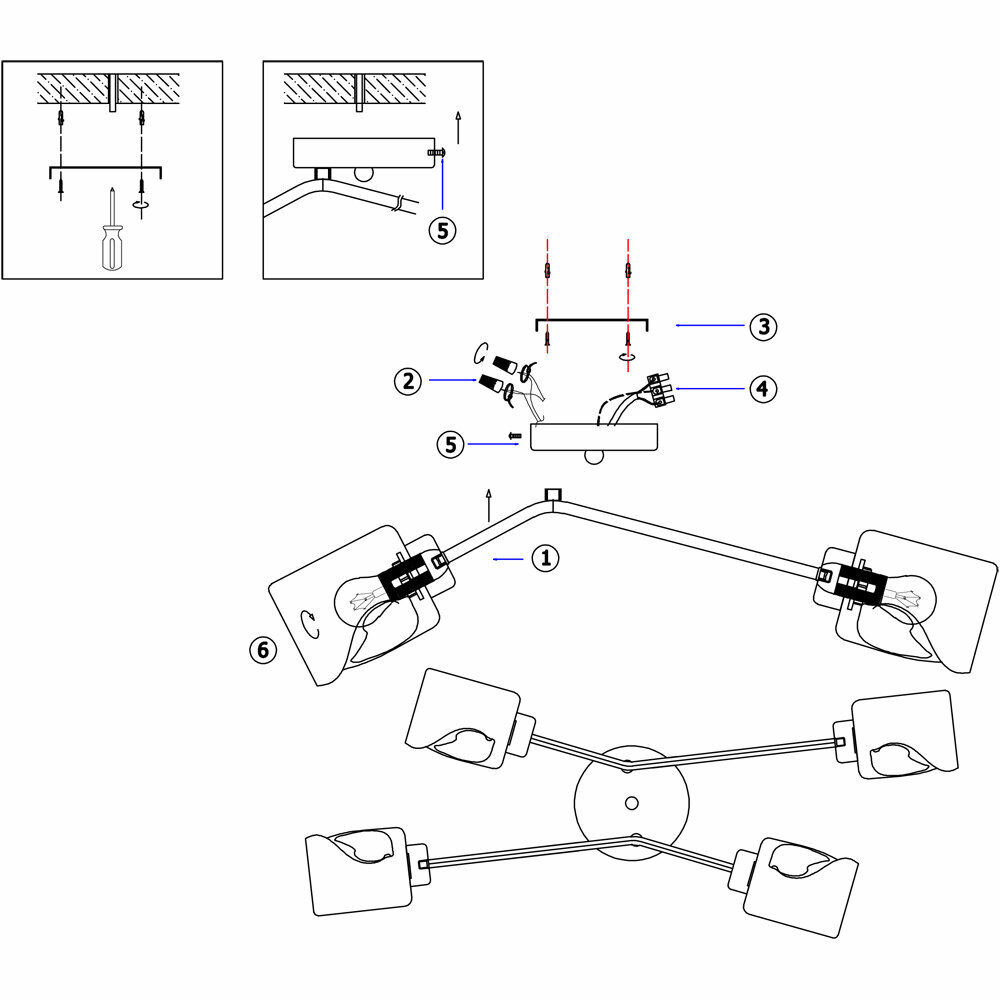 5

3

2

4

5

1

6