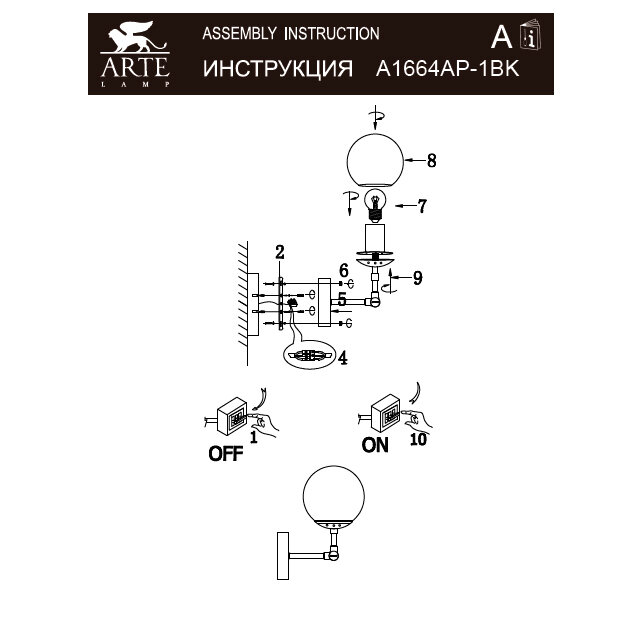 ARTE
LAMP

ASSEMBLY INSTRUCTION

ИНСТРУКЦИЯ A1664AP-1BK

A i

8

7

2

6

9

5

4

OFF 1

ON 10