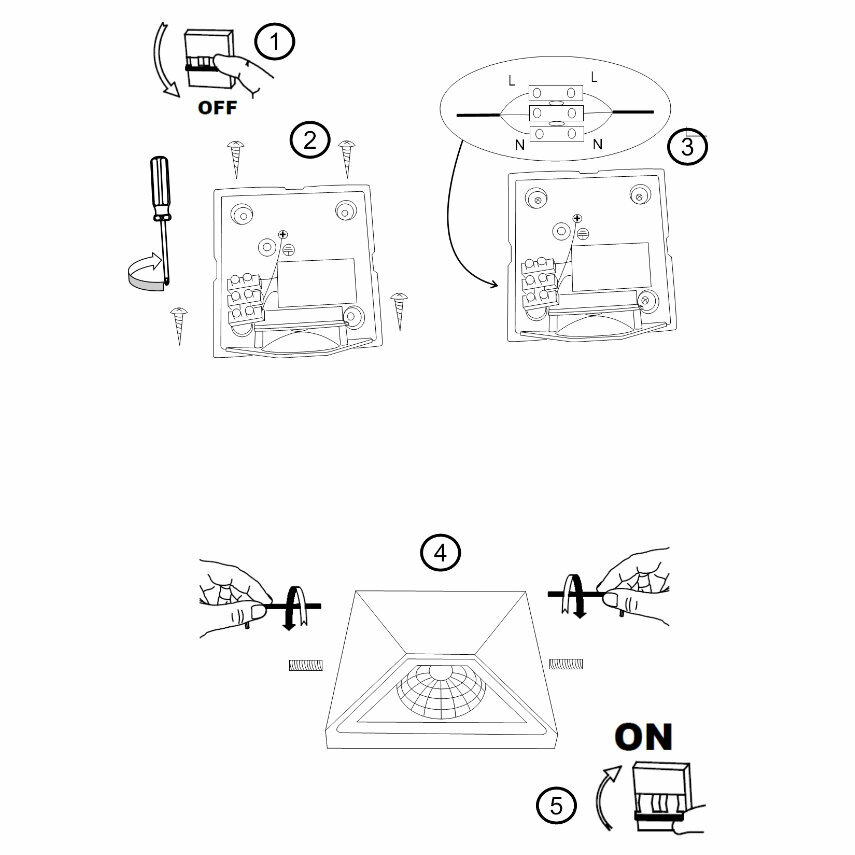 1
OFF
2
L
L
N
N
3
4
ON
5