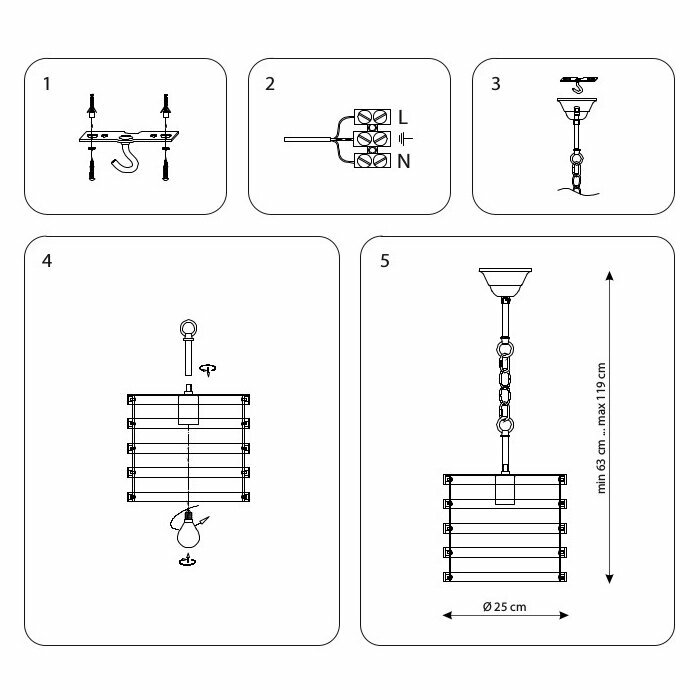 1

2

L

N

3

4

5

min 63 cm ... max 119 cm

Ø 25 cm