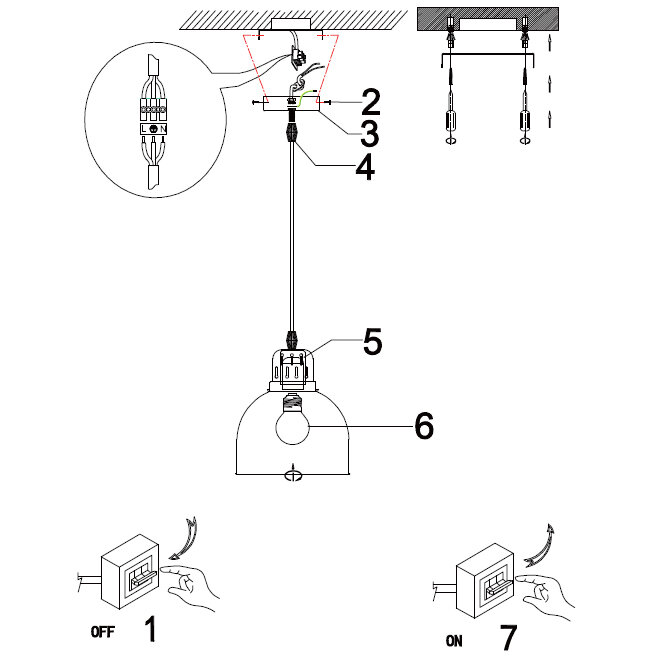 L N
2
3
4
5
6
OFF 1
ON 7