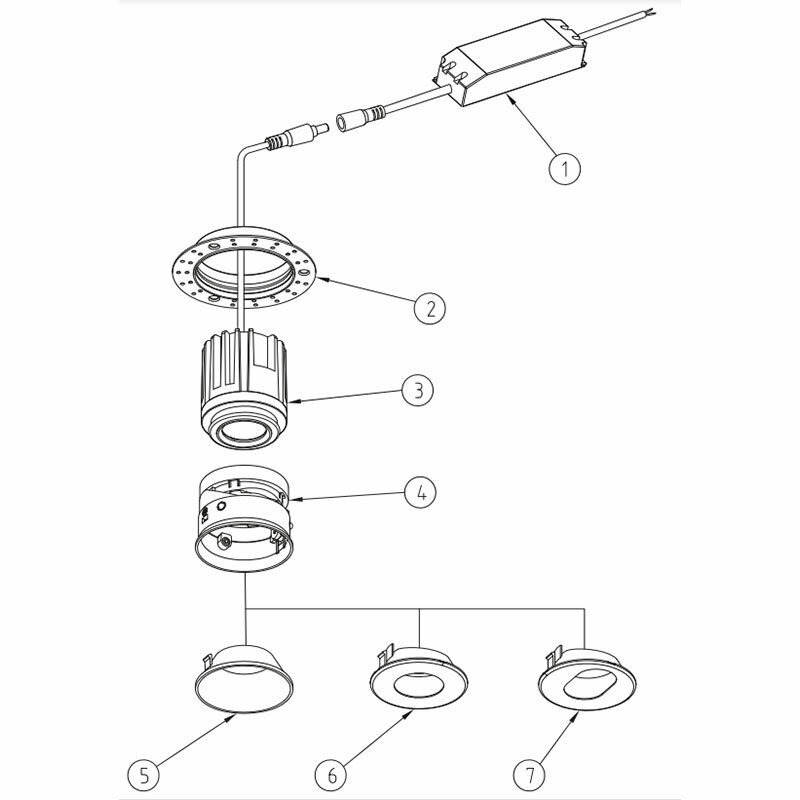 1

2

3

4

5

6

7