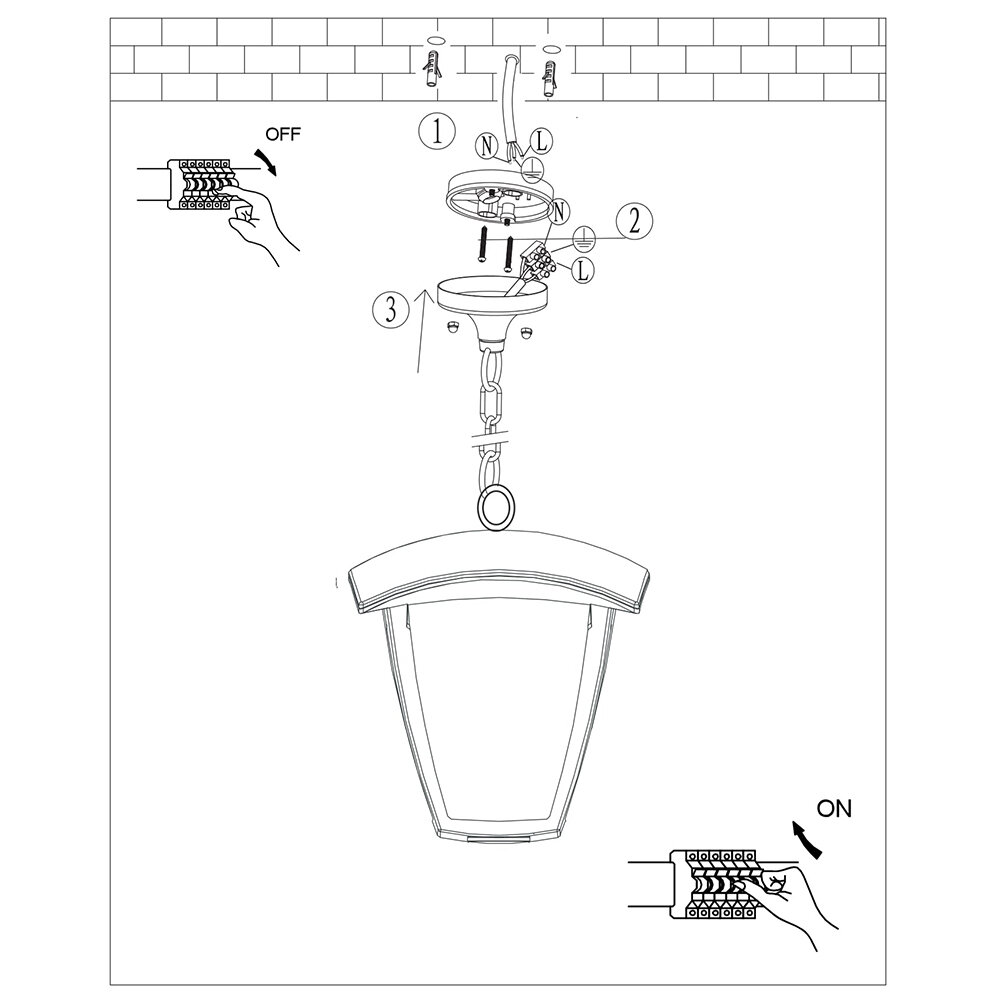 OFF

1

N L

N

2

L

3

ON