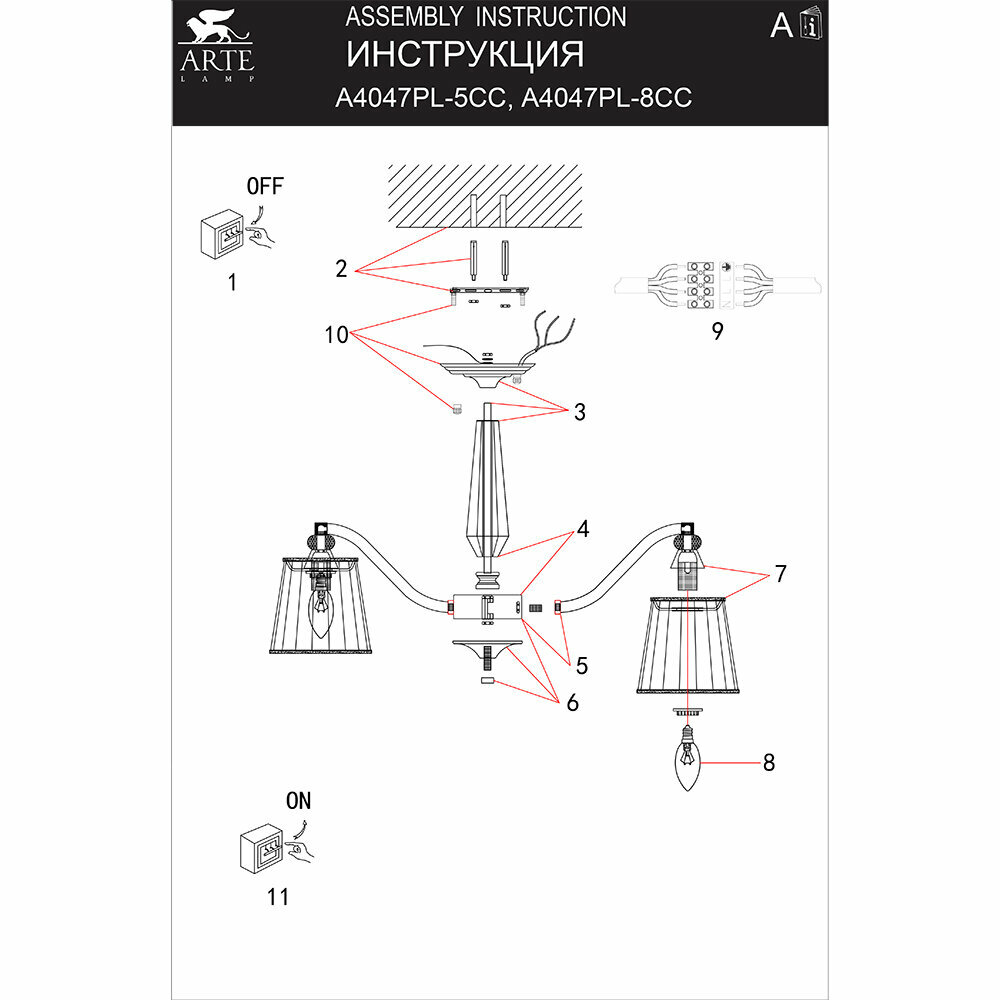 ARTE
LAMP

ASSEMBLY INSTRUCTION
ИНСТРУКЦИЯ
A4047PL-5CC, A4047PL-8CC

A

OFF

1

2

10

9

3

4

7

5

6

8

ON

11