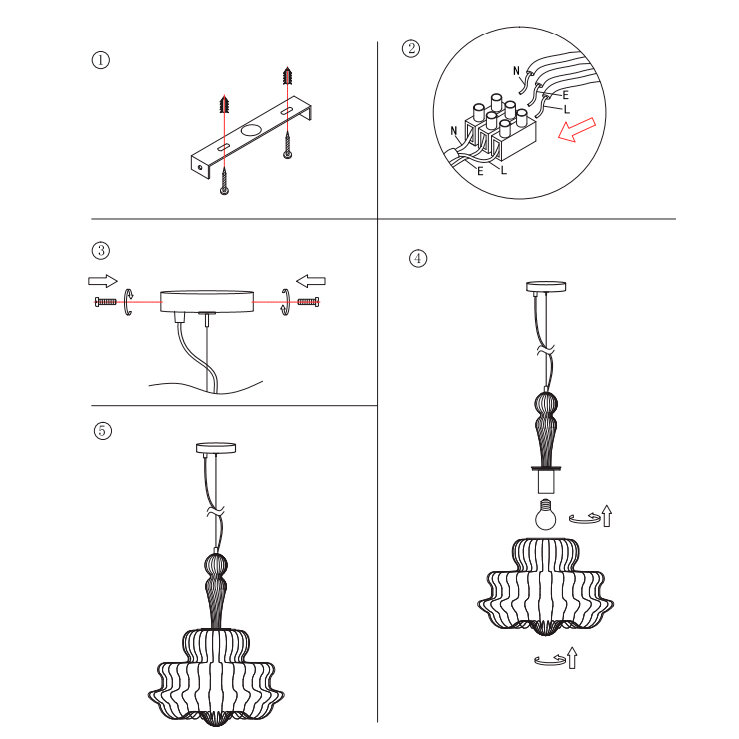 ①

②

N
E
L
N
E
L

③

④

⑤