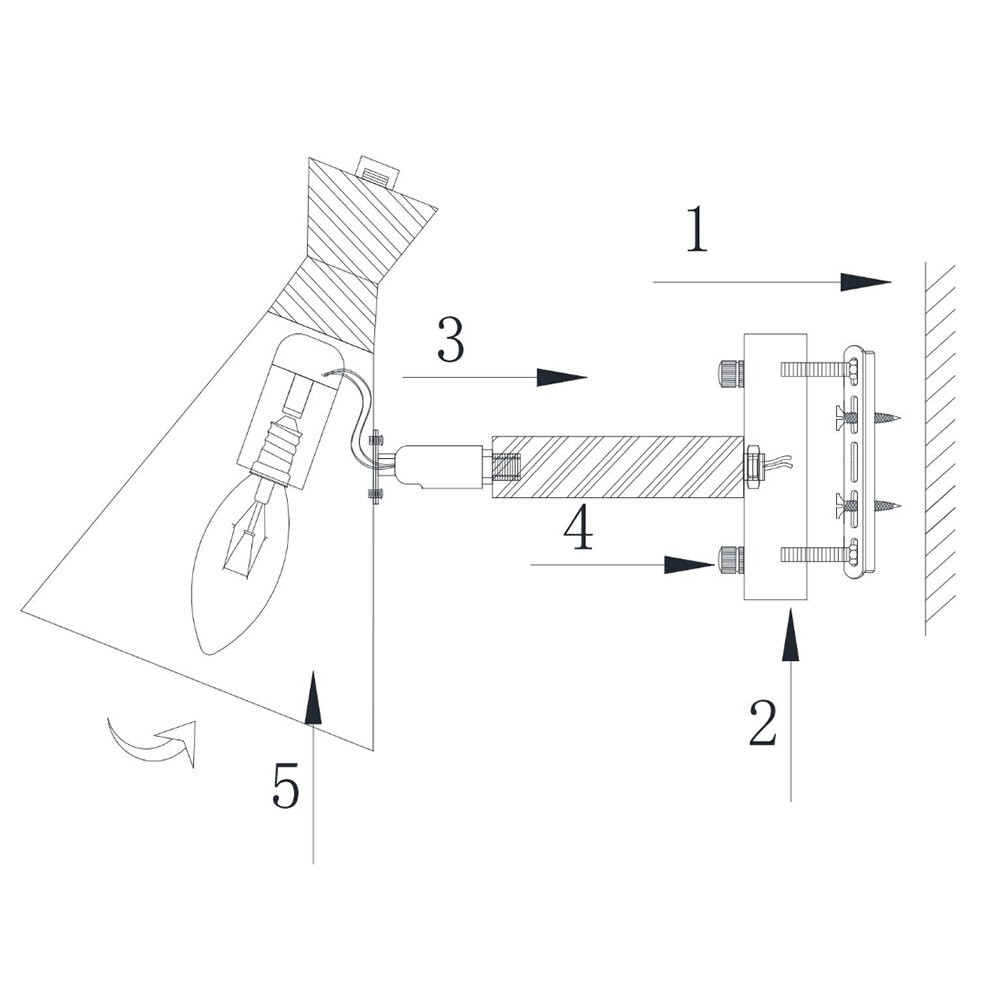 1
3
4
2
5