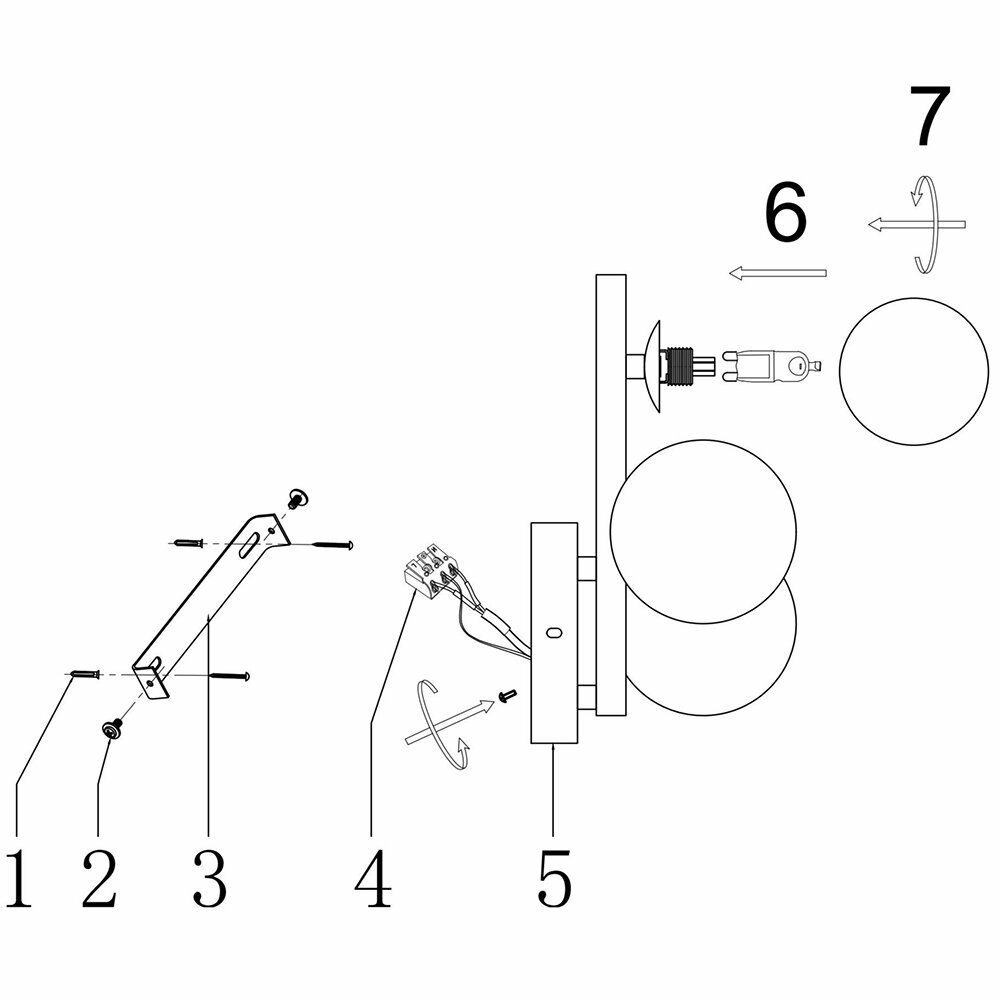 7

6

1 2 3 4 5