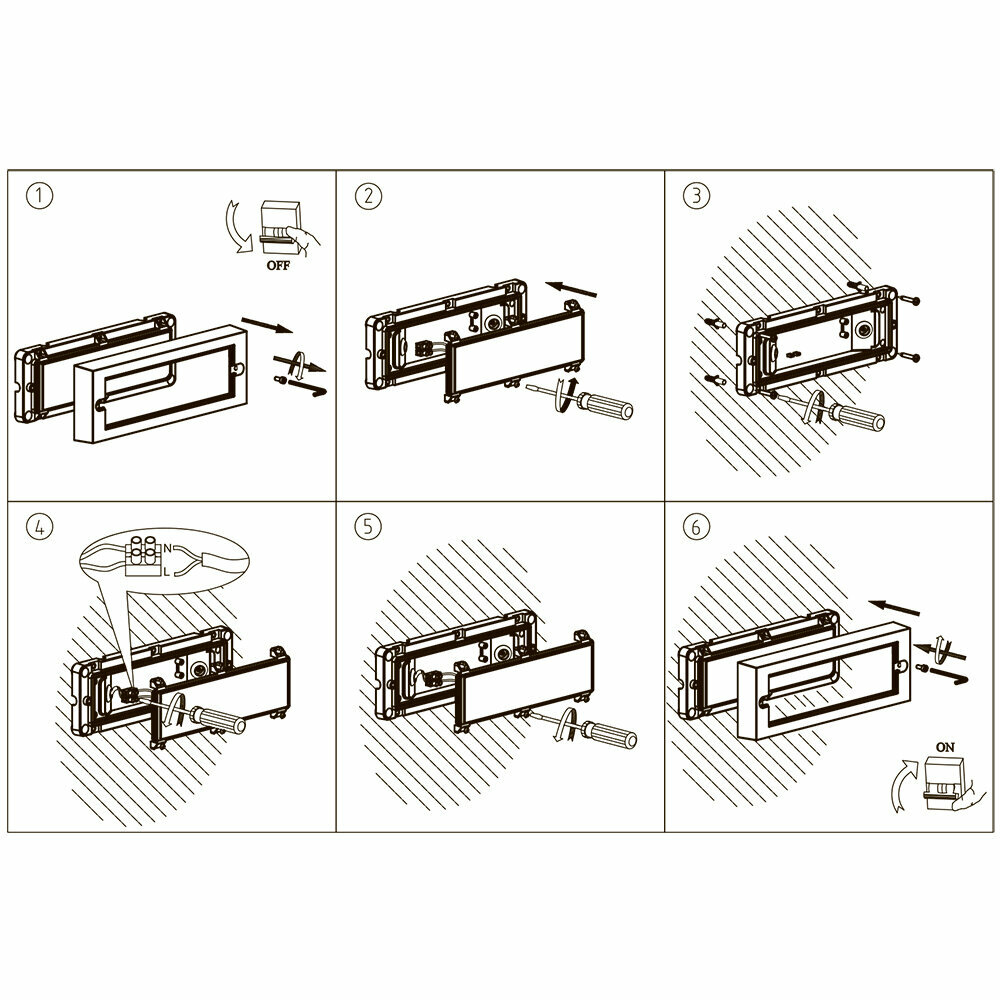 1

OFF

2

3

4

N

L

5

6

ON