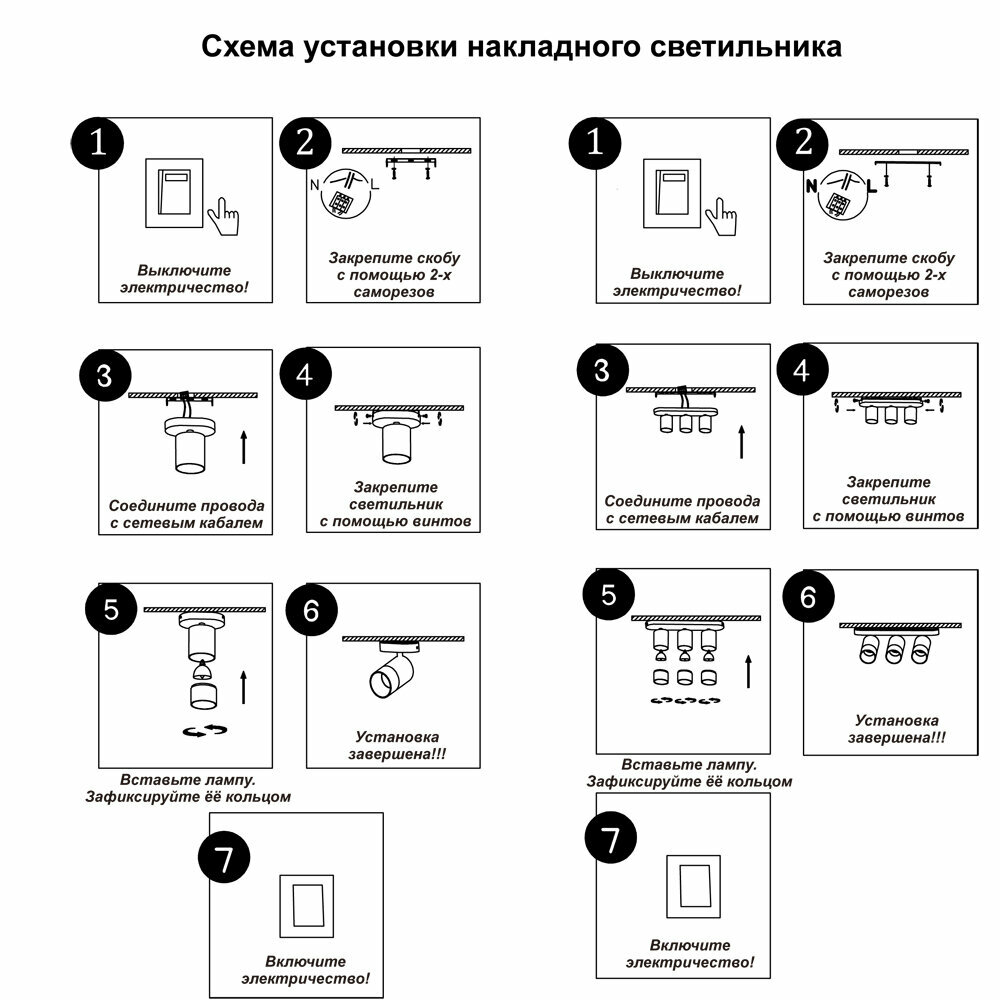 Схема установки накладного светильника

1

Выключите электричество!

2

N L

Закрепите скобу с помощью 2-х саморезов

3

Соедините провода с сетевым кабалем

4

Закрепите светильник с помощью винтов

5

Вставьте лампу. Зафиксируйте её кольцом

6

Установка завершена!!!

7

Включите электричество!

1

Выключите электричество!

2

N L

Закрепите скобу с помощью 2-х саморезов

3

Соедините провода с сетевым кабалем

4

Закрепите светильник с помощью винтов

5

Вставьте лампу. Зафиксируйте её кольцом

6

Установка завершена!!!

7

Включите электричество!