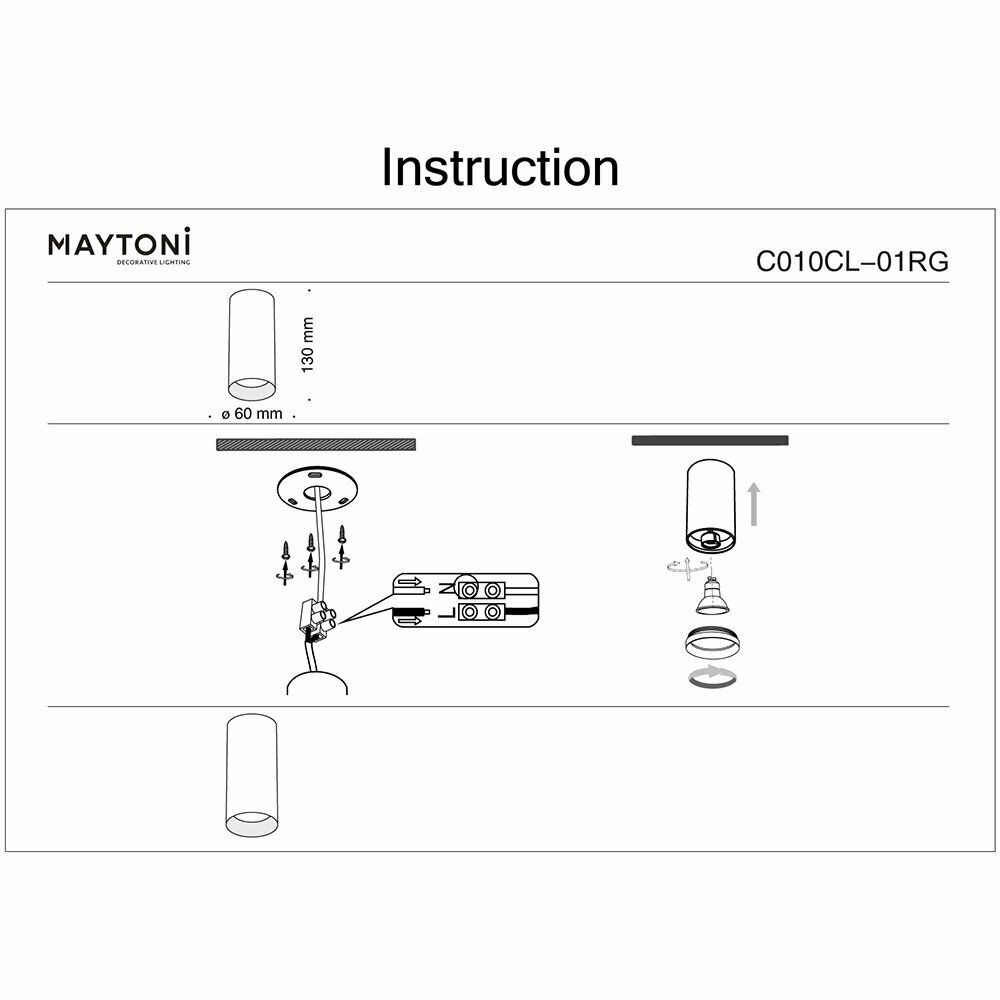 Instruction

MAYTONI
DECORATIVE LIGHTING

C010CL–01RG

130 mm

ø 60 mm

N

L