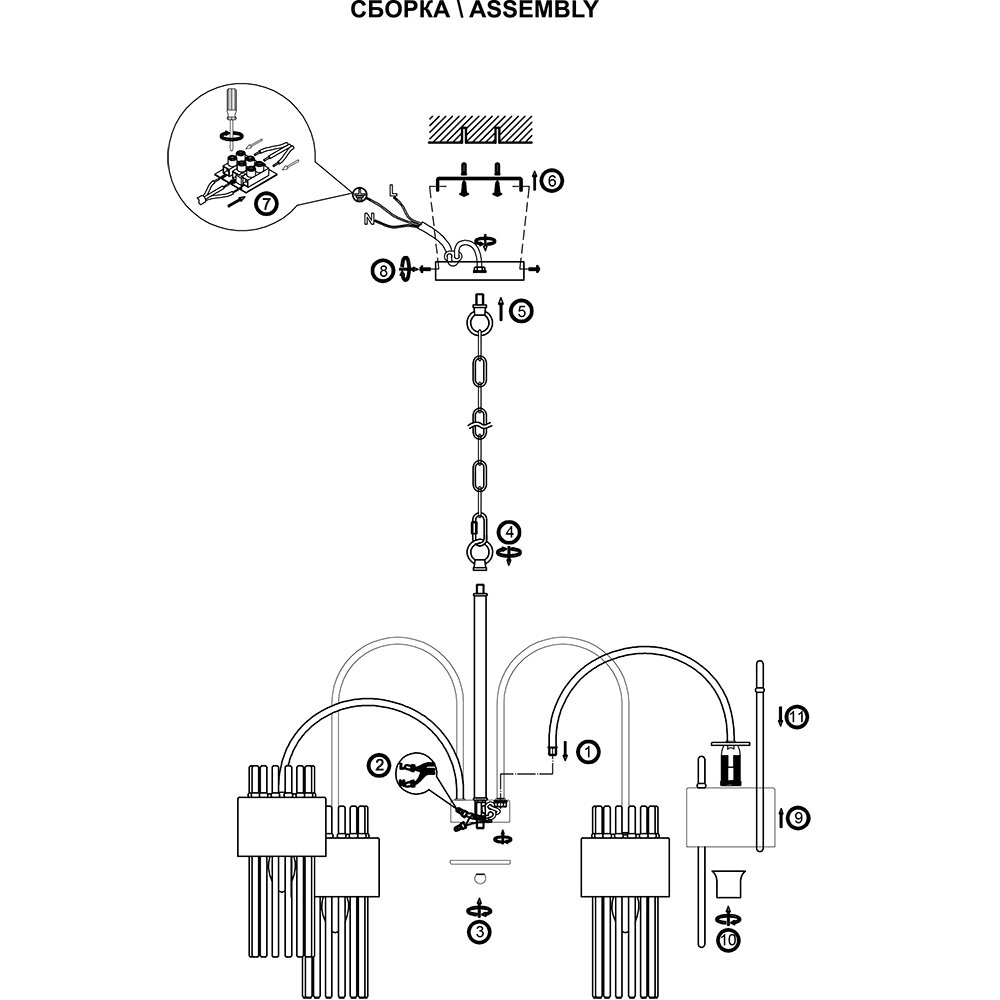 СБОРКА \ ASSEMBLY

7
L
N
6
8
5
4
2
1
11
9
3
10