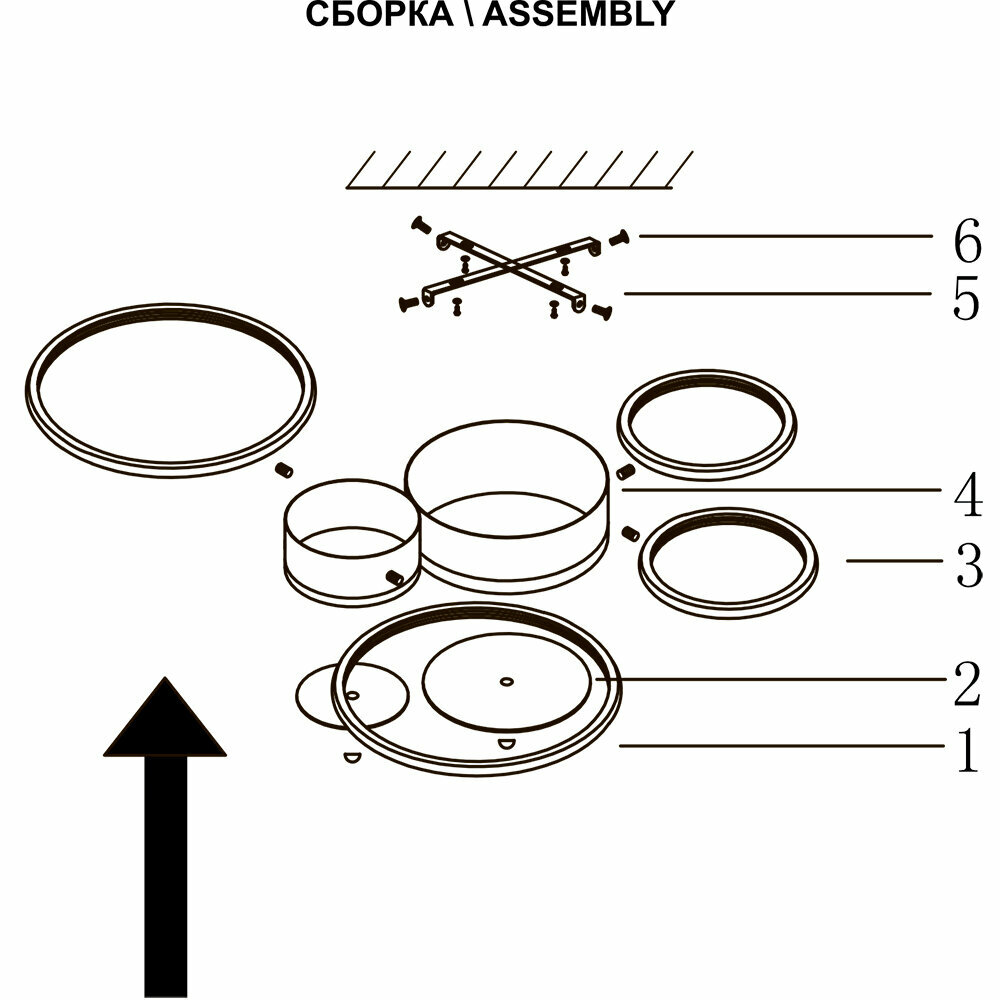 СБОРКА \ ASSEMBLY

6
5
4
3
2
1