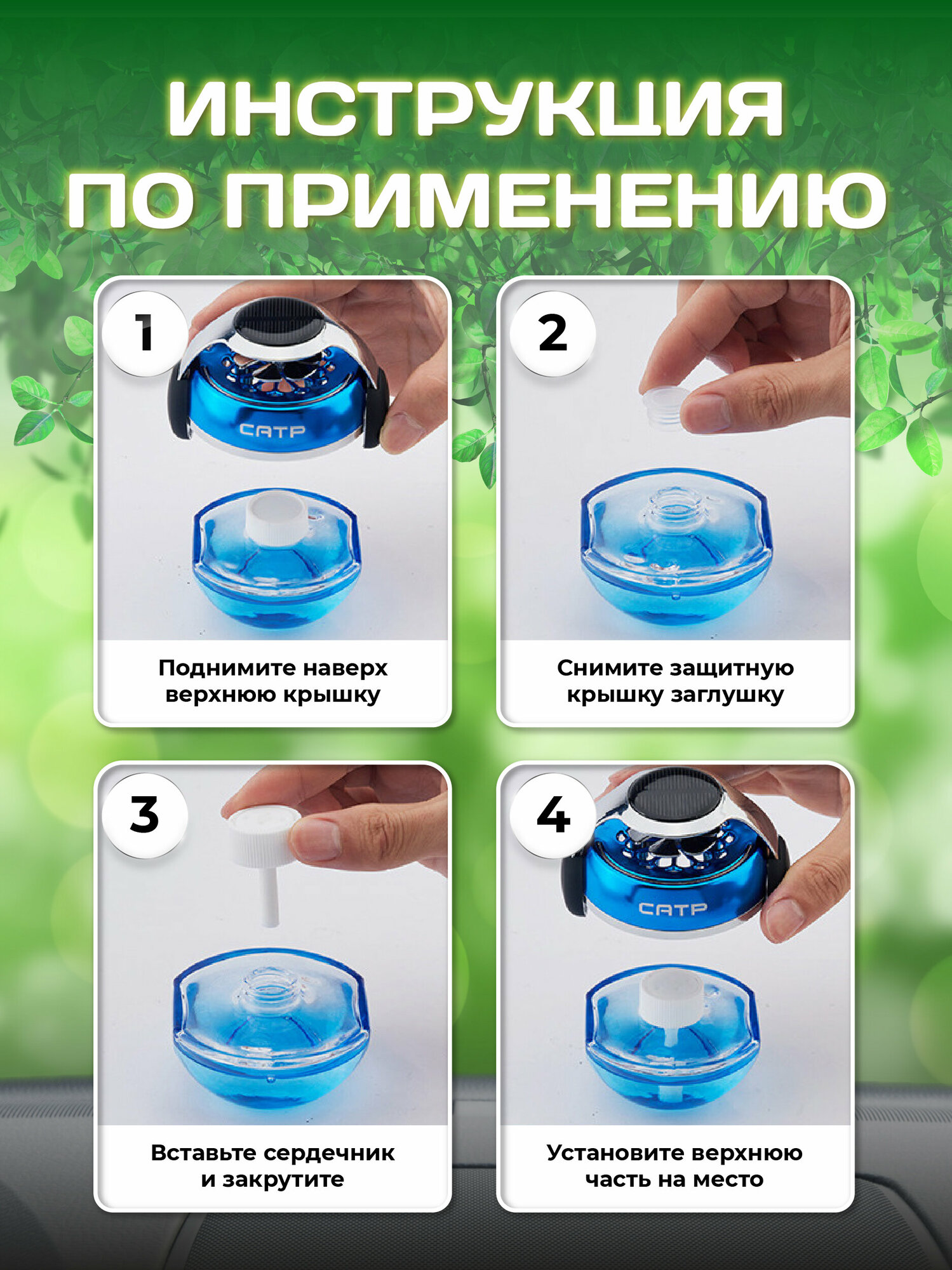 ИНСТРУКЦИЯ ПО ПРИМЕНЕНИЮ

1

CATP

Поднимите наверх верхнюю крышку

2

Снимите защитную крышку заглушку

3

Вставьте сердечник и закрутите

4

CATP

Установите верхнюю часть на место